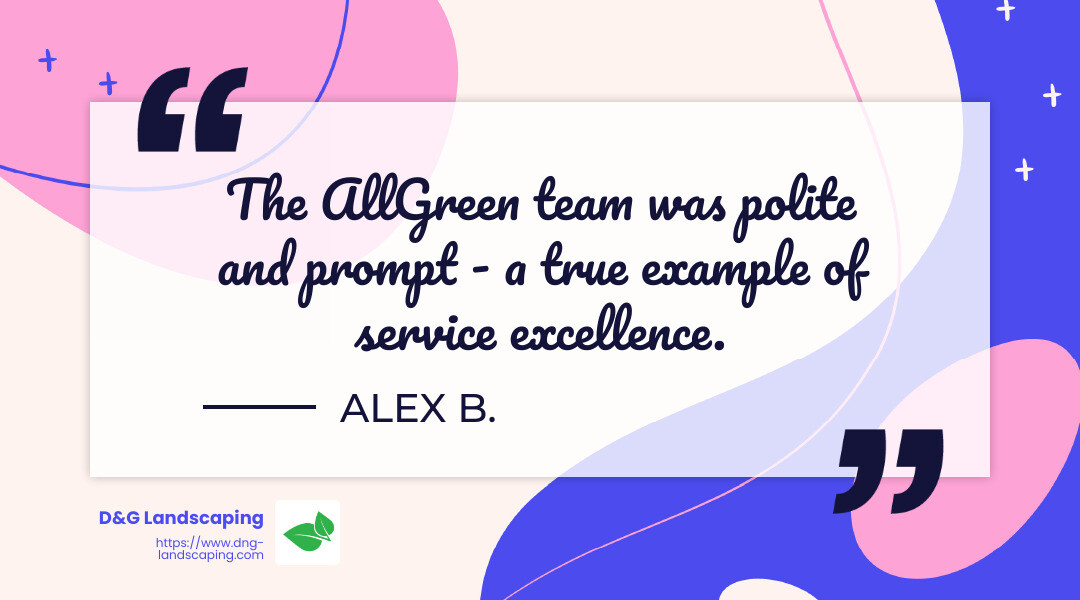 “

The AllGreen team was polite and prompt - a true example of service excellence.

ALEX B.

”

D&G Landscaping
https://www.dng-landscaping.com