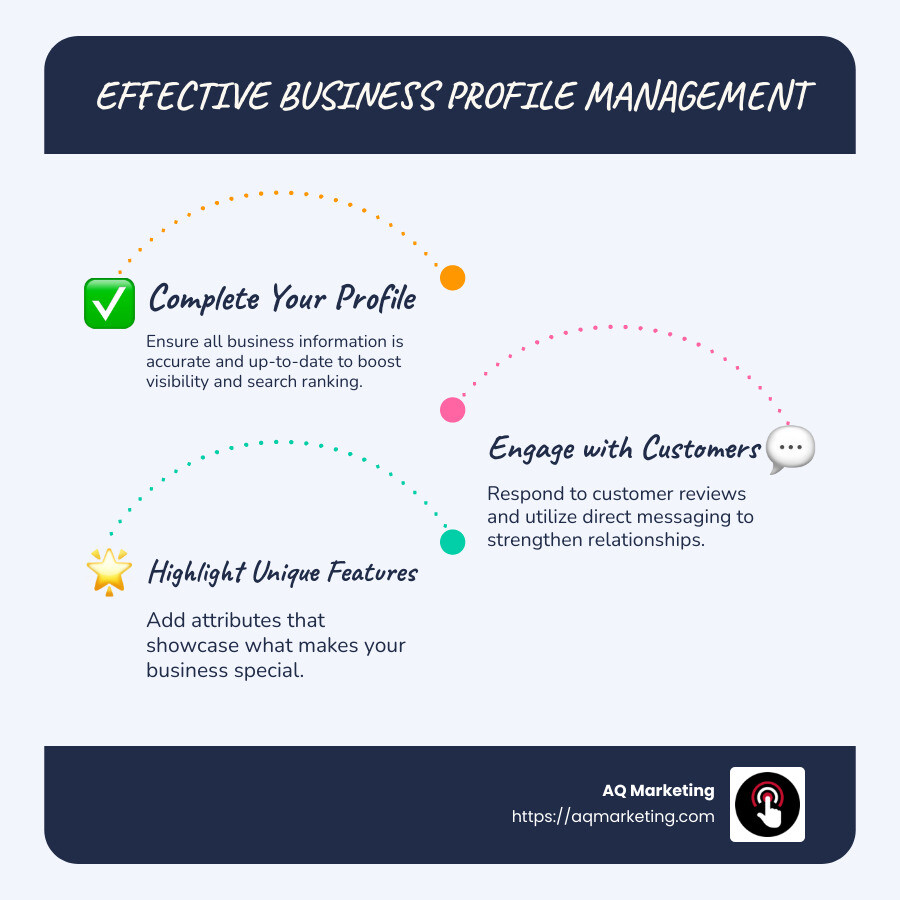 EFFECTIVE BUSINESS PROFILE MANAGEMENT

Complete Your Profile

Ensure all business information is accurate and up-to-date to boost visibility and search ranking.

Engage with Customers

Respond to customer reviews and utilize direct messaging to strengthen relationships.

Highlight Unique Features

Add attributes that showcase what makes your business special.

AQ Marketing
https://aqmarketing.com