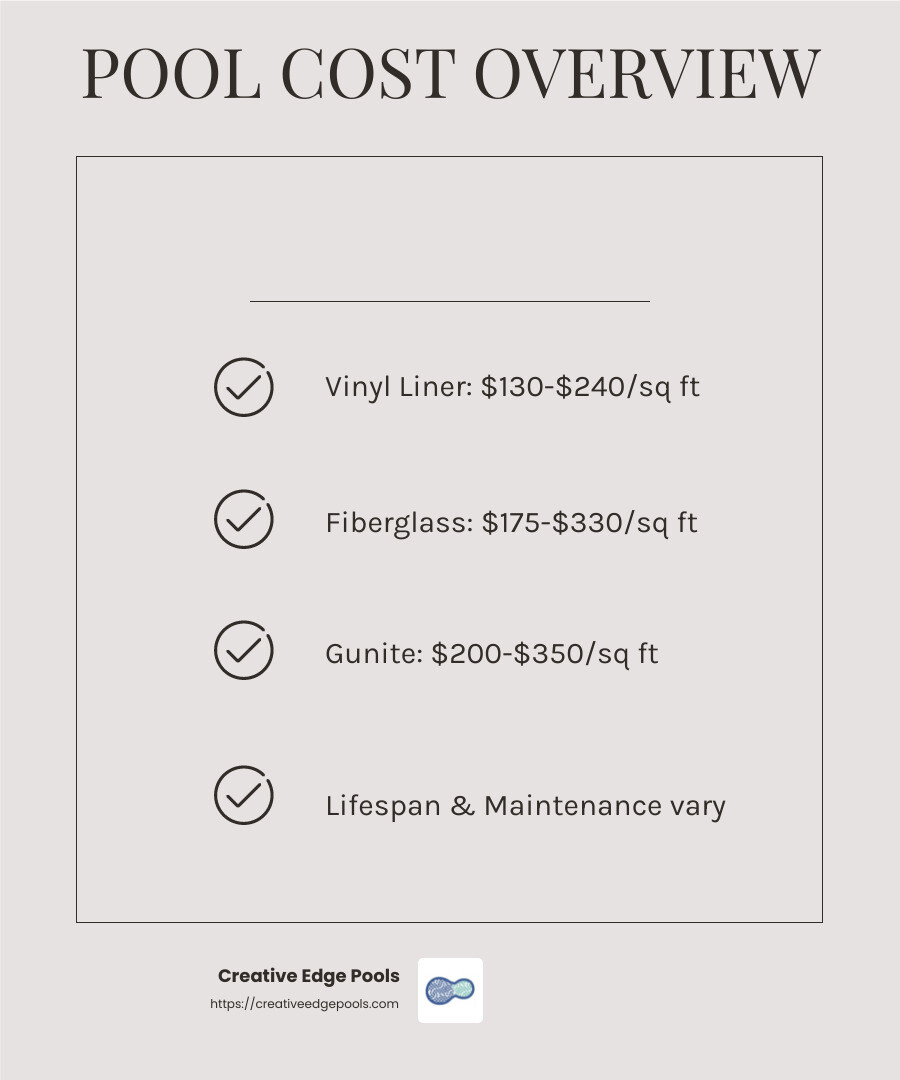 POOL COST OVERVIEW

Vinyl Liner: \$130-\$240/sq ft

Fiberglass: \$175-\$330/sq ft

Gunite: \$200-\$350/sq ft

Lifespan & Maintenance vary

Creative Edge Pools
https://creativeedgepools.com