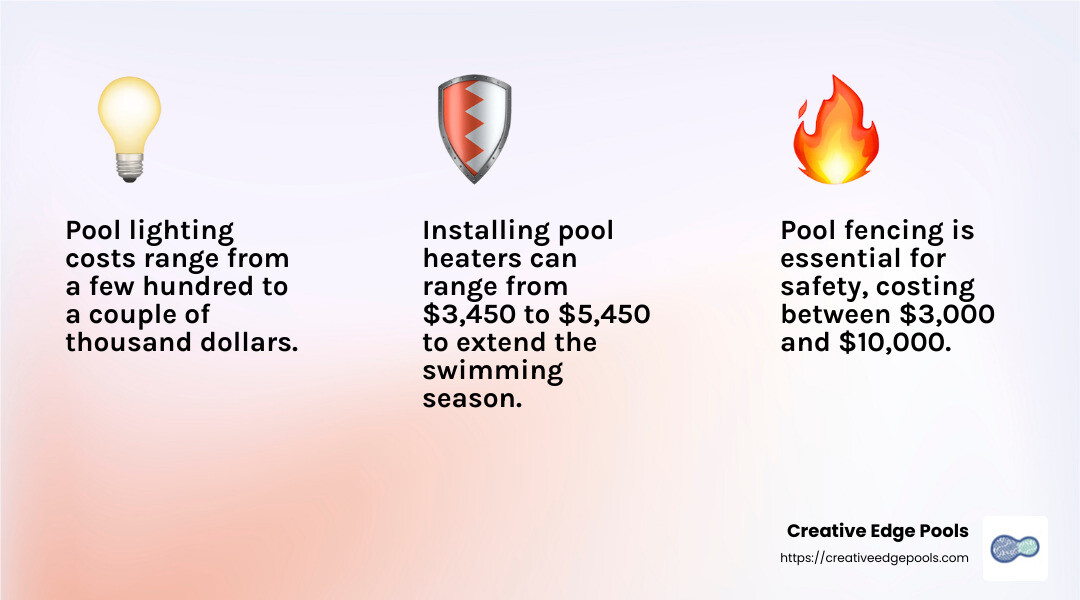 Pool lighting costs range from a few hundred to a couple of thousand dollars.

Installing pool heaters can range from \$3,450 to \$5,450 to extend the swimming season.

Pool fencing is essential for safety, costing between \$3,000 and \$10,000.

Creative Edge Pools
https://creativeedgepools.com