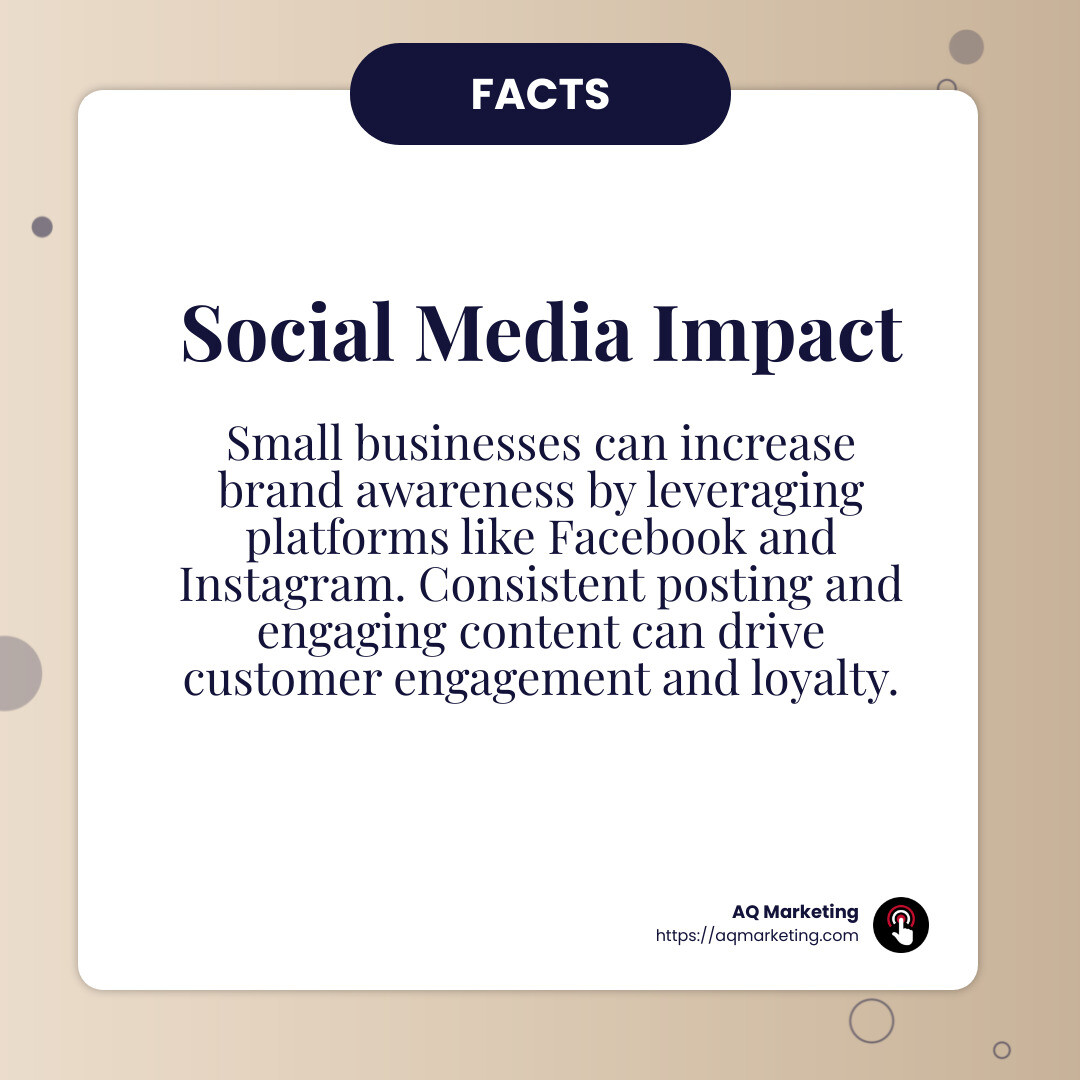 FACTS

Social Media Impact

Small businesses can increase brand awareness by leveraging platforms like Facebook and Instagram. Consistent posting and engaging content can drive customer engagement and loyalty.

AQ Marketing
https://aqmarketing.com