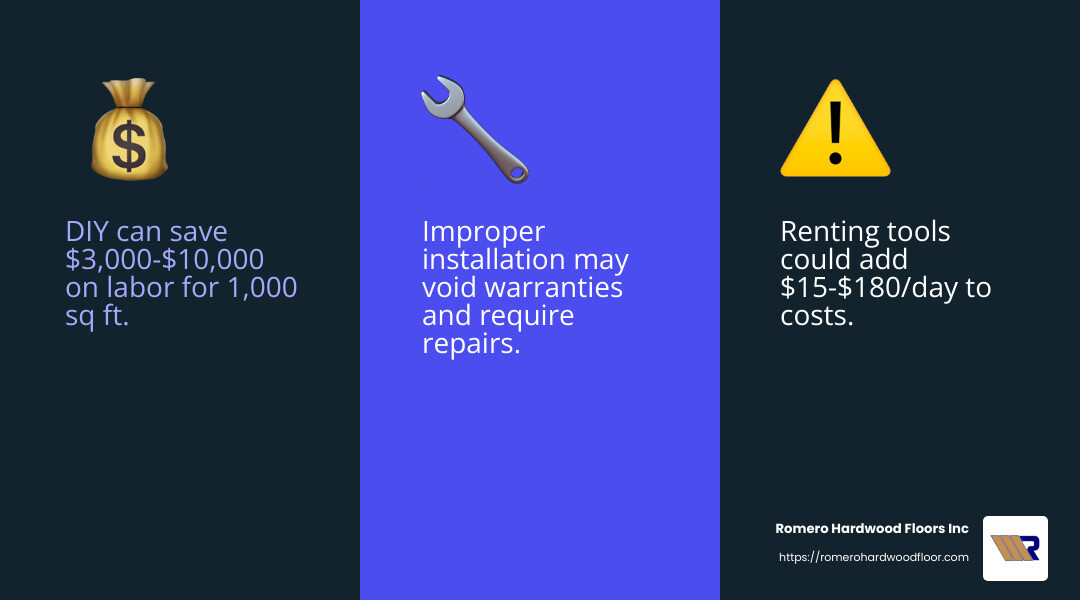 DIY can save \$3,000-\$10,000 on labor for 1,000 sq ft.

Improper installation may void warranties and require repairs.

Renting tools could add \$15-\$180/day to costs.

Romero Hardwood Floors Inc

https://romerohardwoodfloor.com