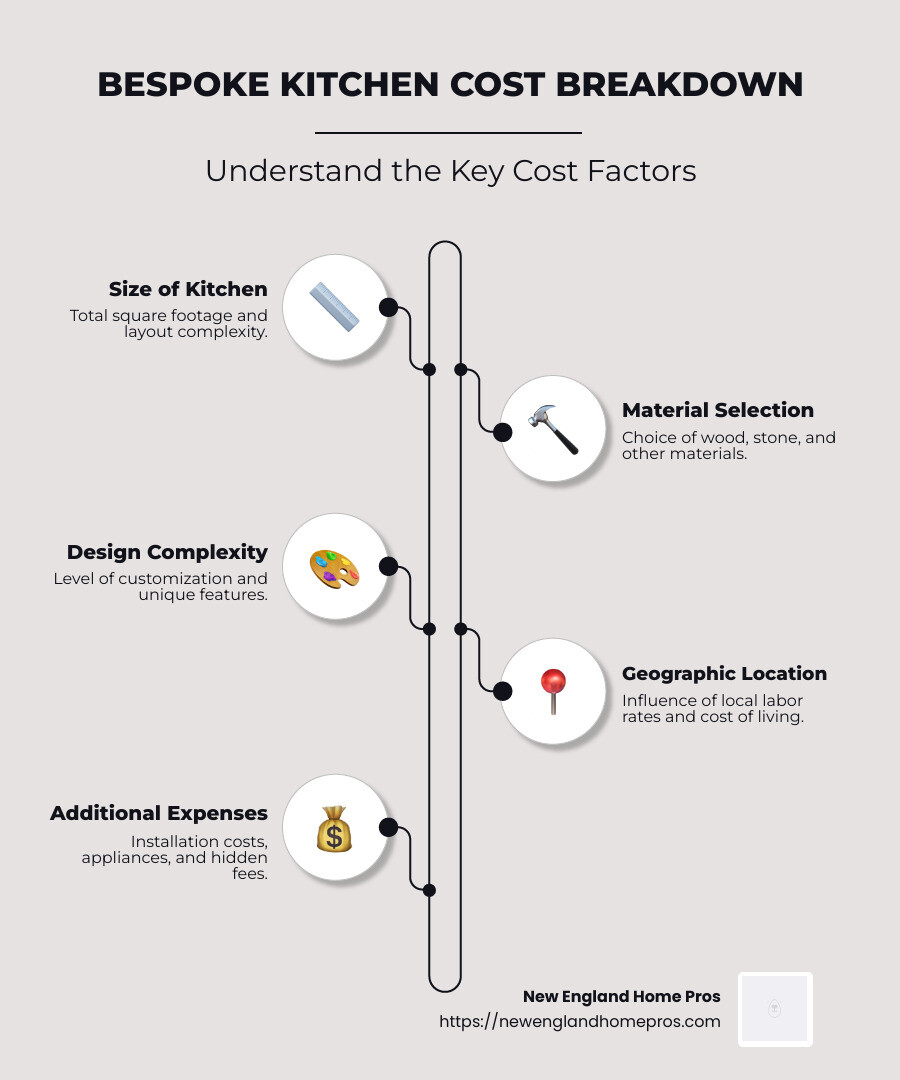 BESPOKE KITCHEN COST BREAKDOWN

Understand the Key Cost Factors

Size of Kitchen

Total square footage and layout complexity.

Material Selection

Choice of wood, stone, and other materials.

Design Complexity

Level of customization and unique features.

Geographic Location

Influence of local labor rates and cost of living.

Additional Expenses

Installation costs, appliances, and hidden fees.

New England Home Pros

https://newenglandhomepros.com