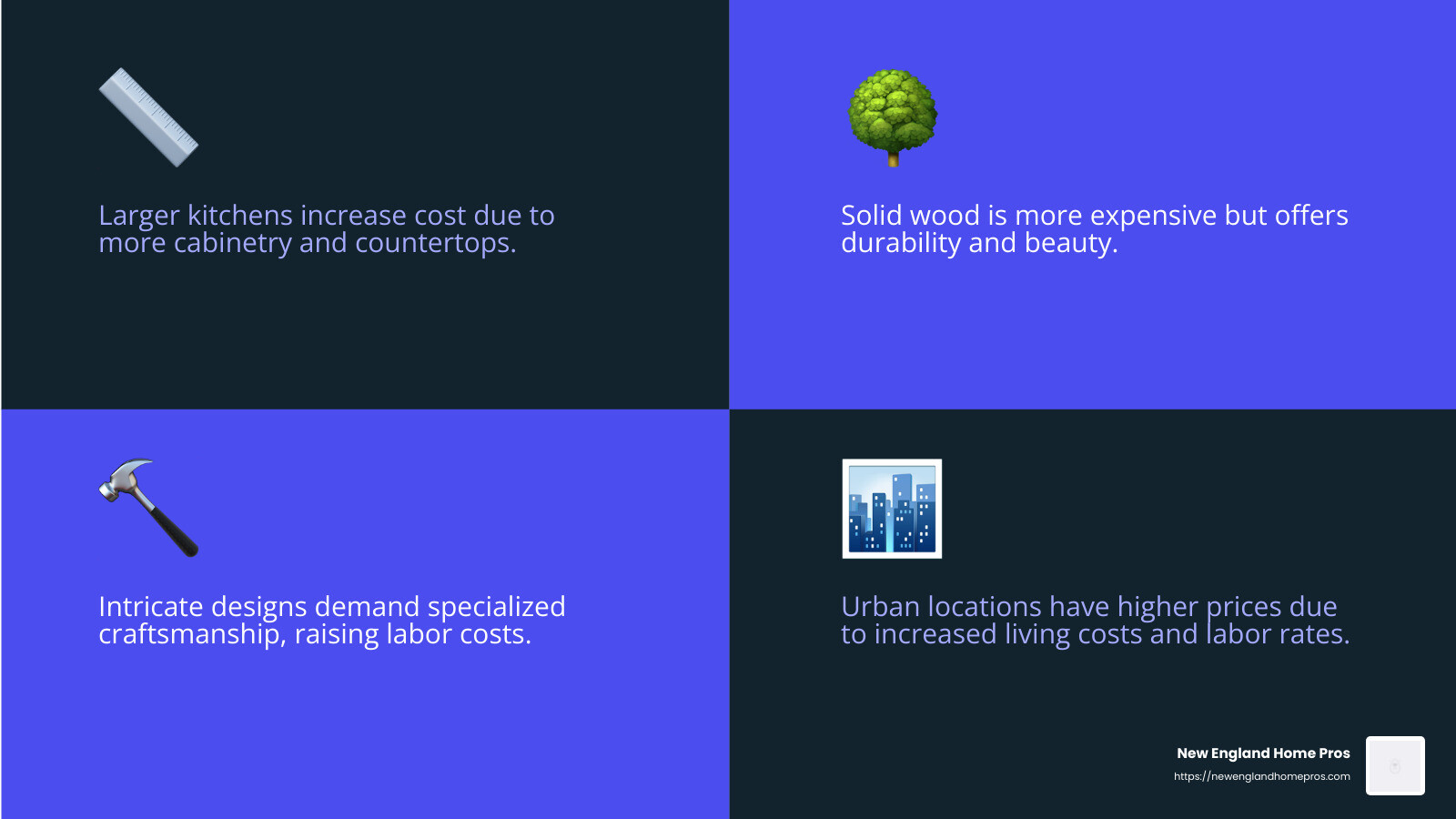 Larger kitchens increase cost due to more cabinetry and countertops.

Solid wood is more expensive but offers durability and beauty.

Intricate designs demand specialized craftsmanship, raising labor costs.

Urban locations have higher prices due to increased living costs and labor rates.

New England Home Pros
https://newenglandhomepros.com