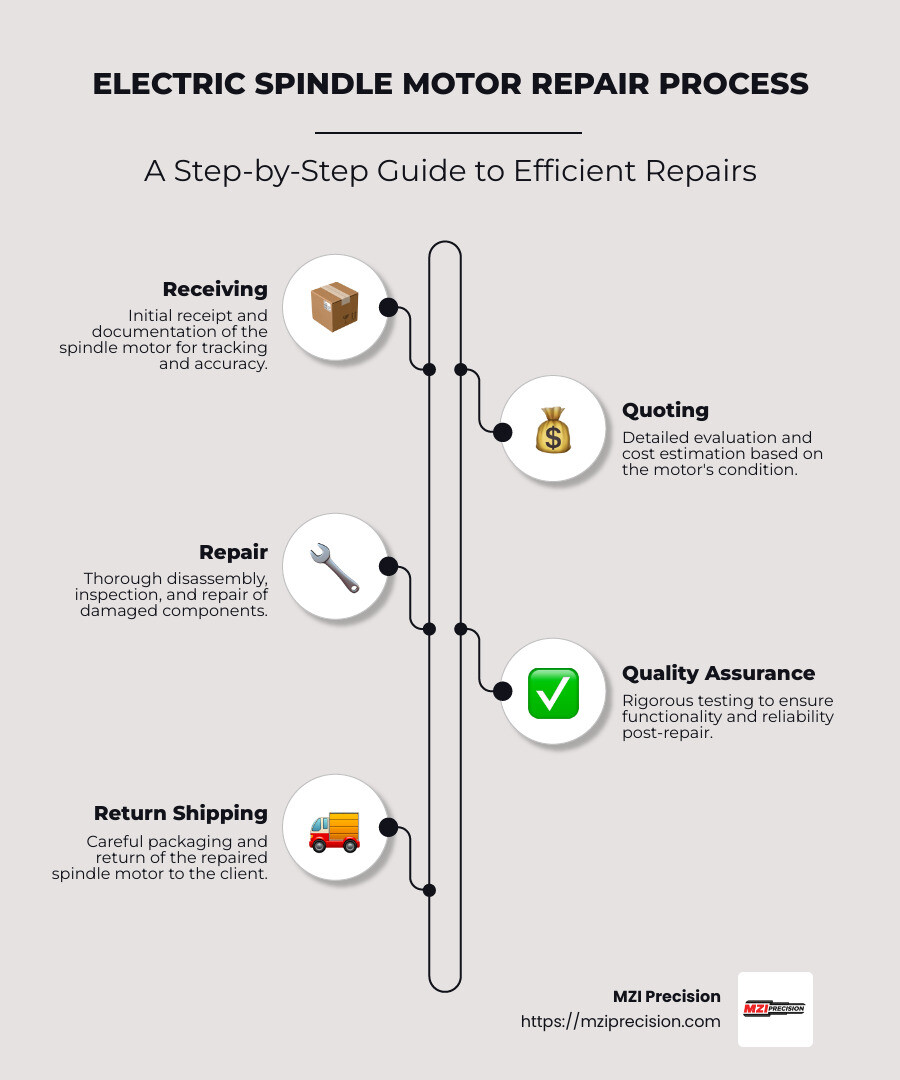 ELECTRIC SPINDLE MOTOR REPAIR PROCESS

A Step-by-Step Guide to Efficient Repairs

Receiving

Initial receipt and documentation of the spindle motor for tracking and accuracy.

Quoting

Detailed evaluation and cost estimation based on the motor's condition.

Repair

Thorough disassembly, inspection, and repair of damaged components.

Quality Assurance

Rigorous testing to ensure functionality and reliability post-repair.

Return Shipping

Careful packaging and return of the repaired spindle motor to the client.

MZI Precision
https://mziprecision.com

MZI PRECISION