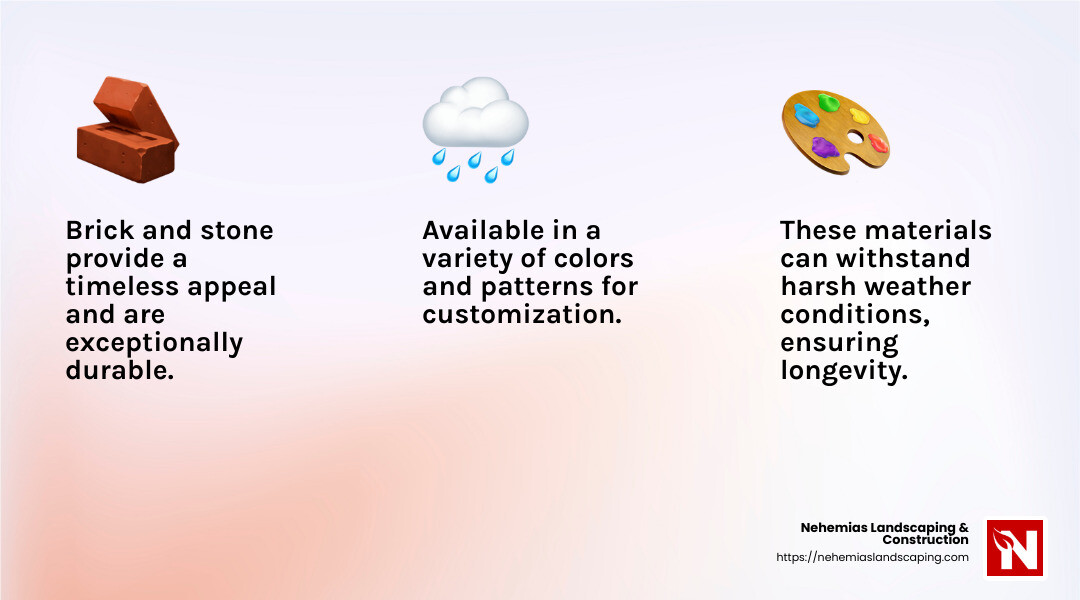 Brick and stone provide a timeless appeal and are exceptionally durable.

Available in a variety of colors and patterns for customization.

These materials can withstand harsh weather conditions, ensuring longevity.

Nehemias Landscaping & Construction
https://nehemiaslandscaping.com

N