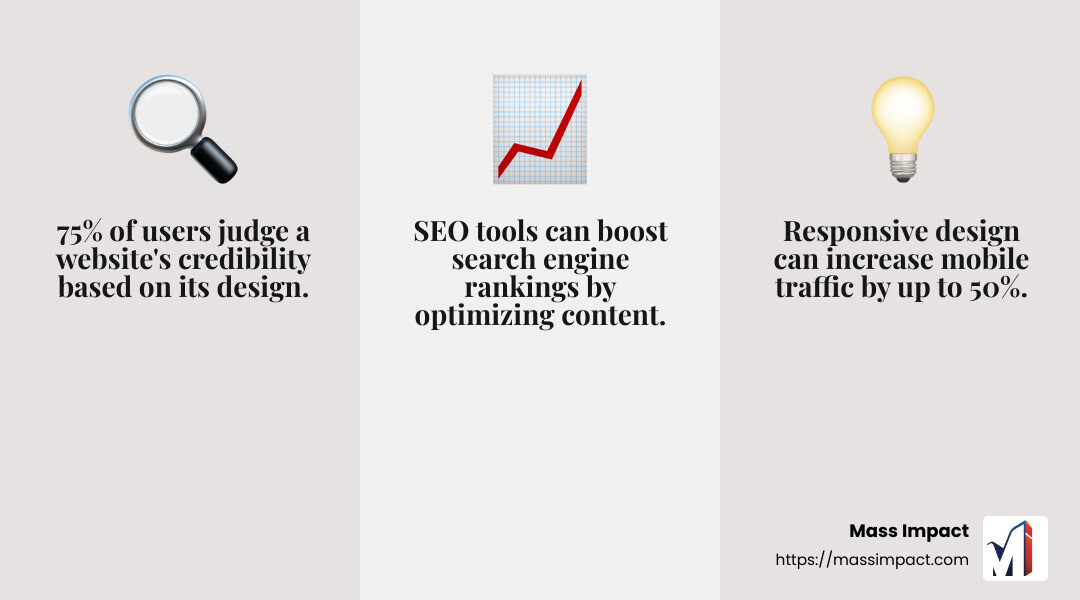 75% of users judge a website's credibility based on its design.

SEO tools can boost search engine rankings by optimizing content.

Responsive design can increase mobile traffic by up to 50%.

Mass Impact
https://massimpact.com