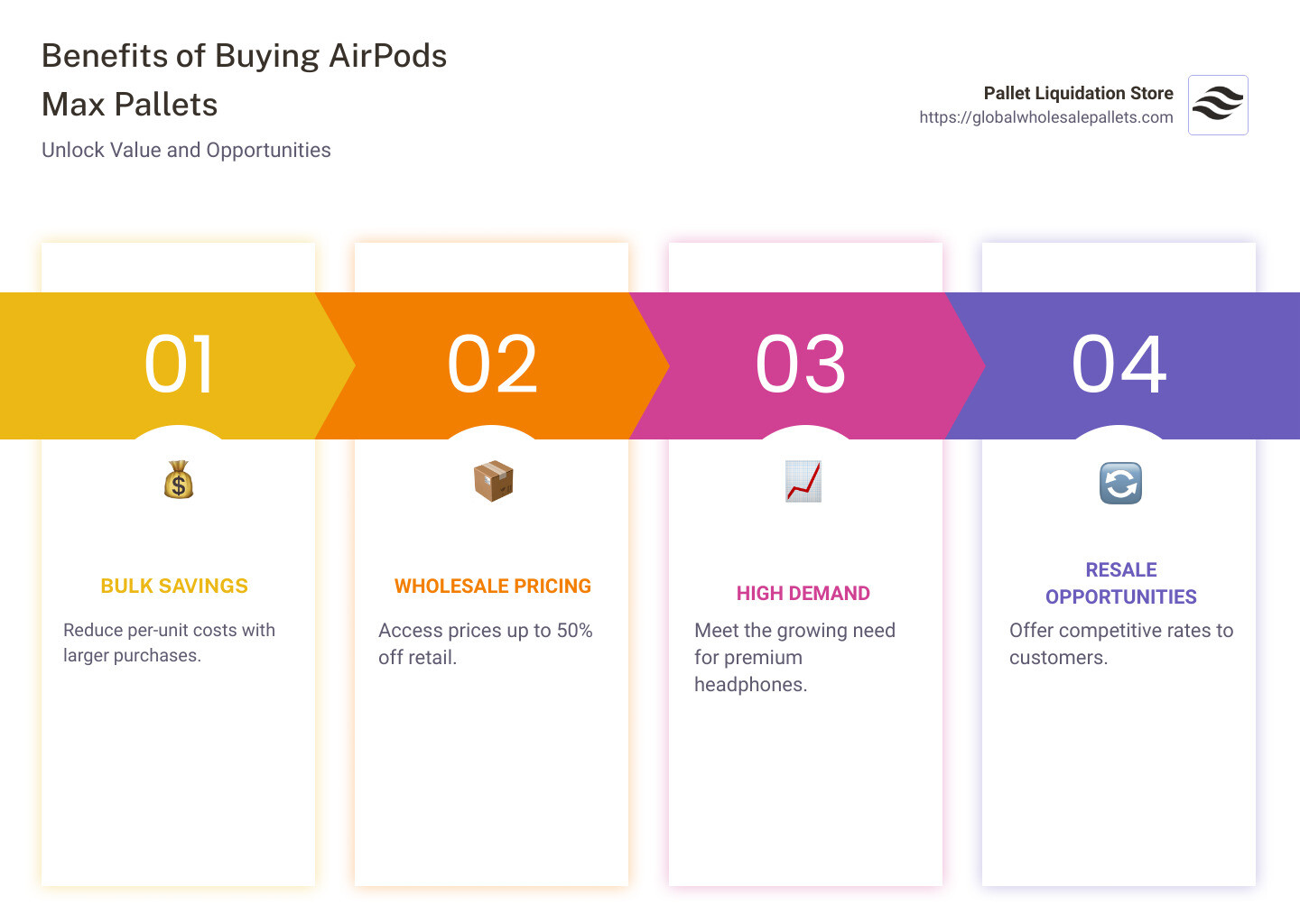 Benefits of Buying AirPods Max Pallets

Unlock Value and Opportunities

Pallet Liquidation Store
https://globalwholesalepallets.com

01

BULK SAVINGS

Reduce per-unit costs with larger purchases.

02

WHOLESALE PRICING

Access prices up to 50% off retail.

03

HIGH DEMAND

Meet the growing need for premium headphones.

04

RESALE OPPORTUNITIES

Offer competitive rates to customers.