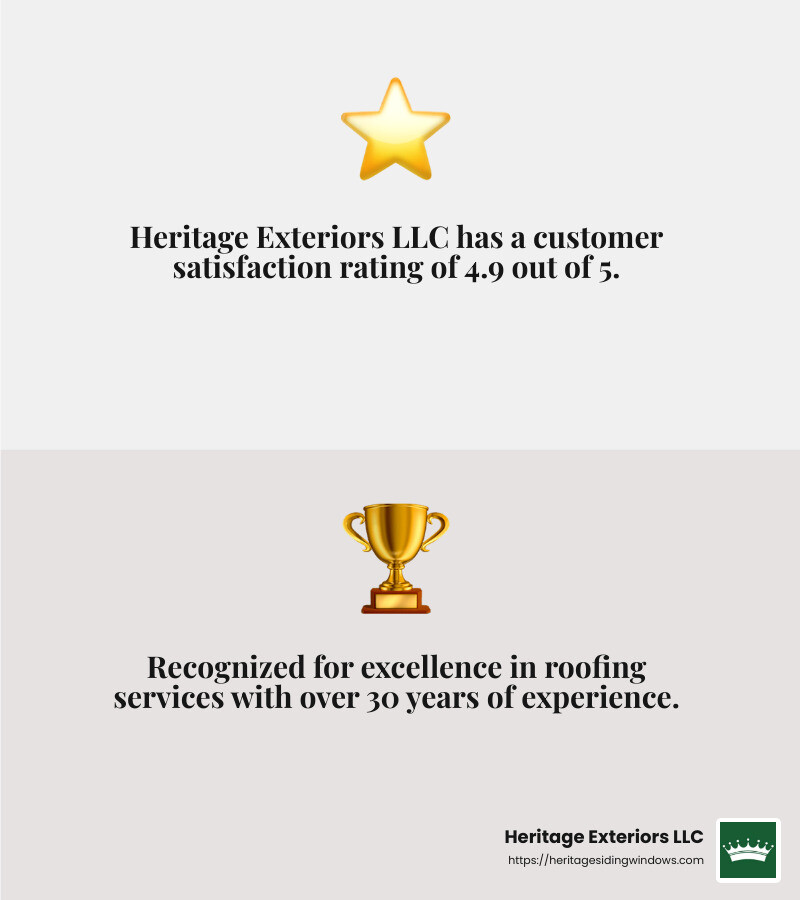 Heritage Exteriors LLC has a customer satisfaction rating of 4.9 out of 5.

Recognized for excellence in roofing services with over 30 years of experience.

Heritage Exteriors LLC
https://heritagesidingwindows.com