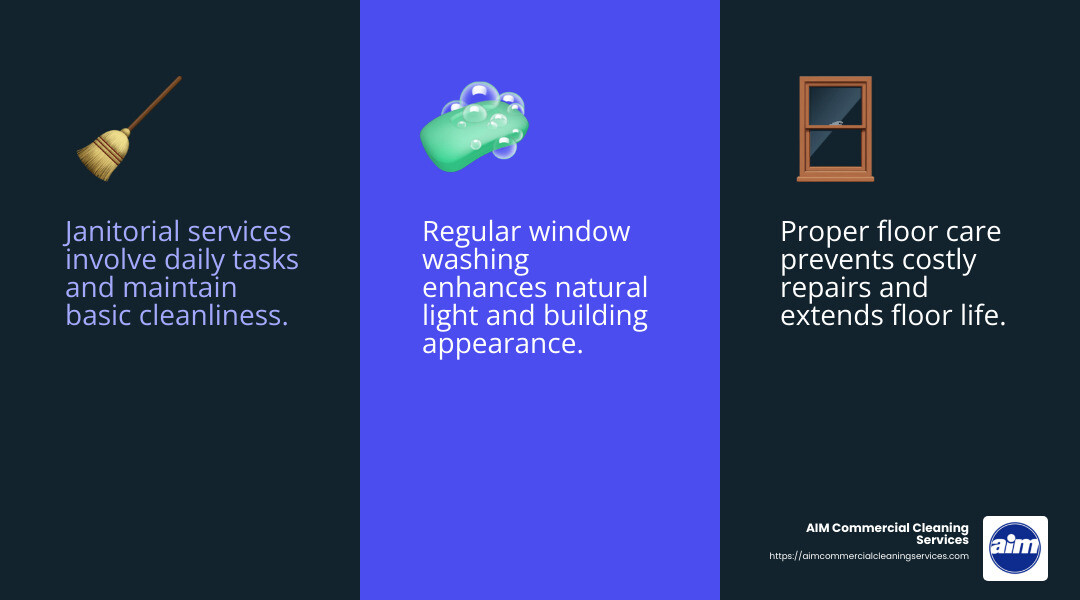 Janitorial services involve daily tasks and maintain basic cleanliness.

Regular window washing enhances natural light and building appearance.

Proper floor care prevents costly repairs and extends floor life.

AIM Commercial Cleaning Services
https://aimcommercialcleaningservices.com

aim