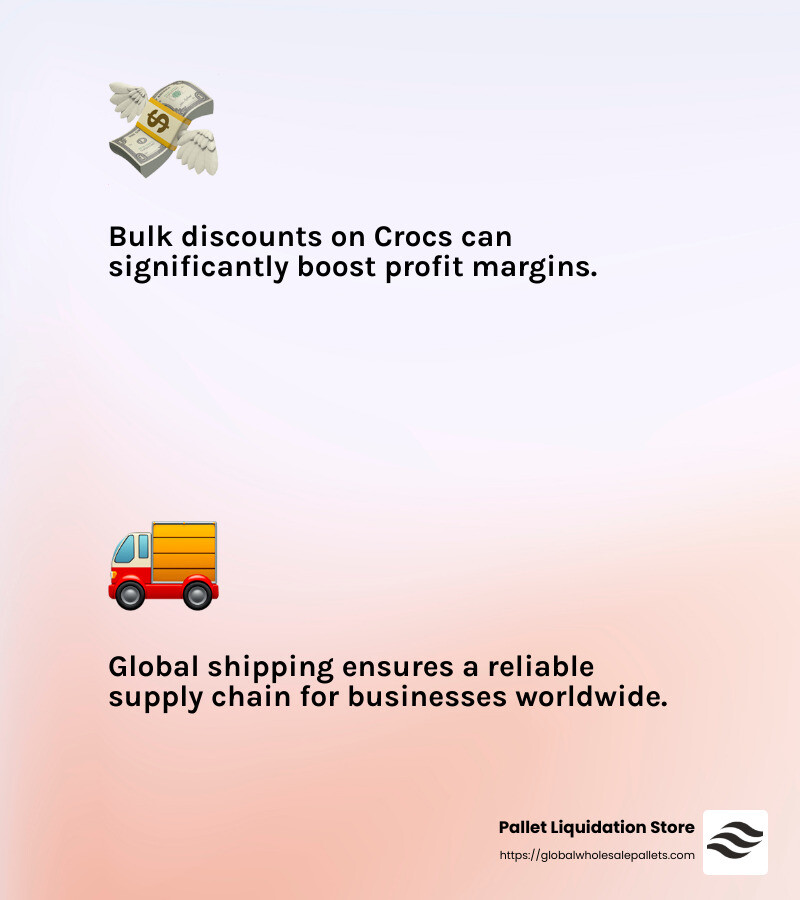 Bulk discounts on Crocs can significantly boost profit margins.

Global shipping ensures a reliable supply chain for businesses worldwide.

Pallet Liquidation Store
https://globalwholesalepallets.com