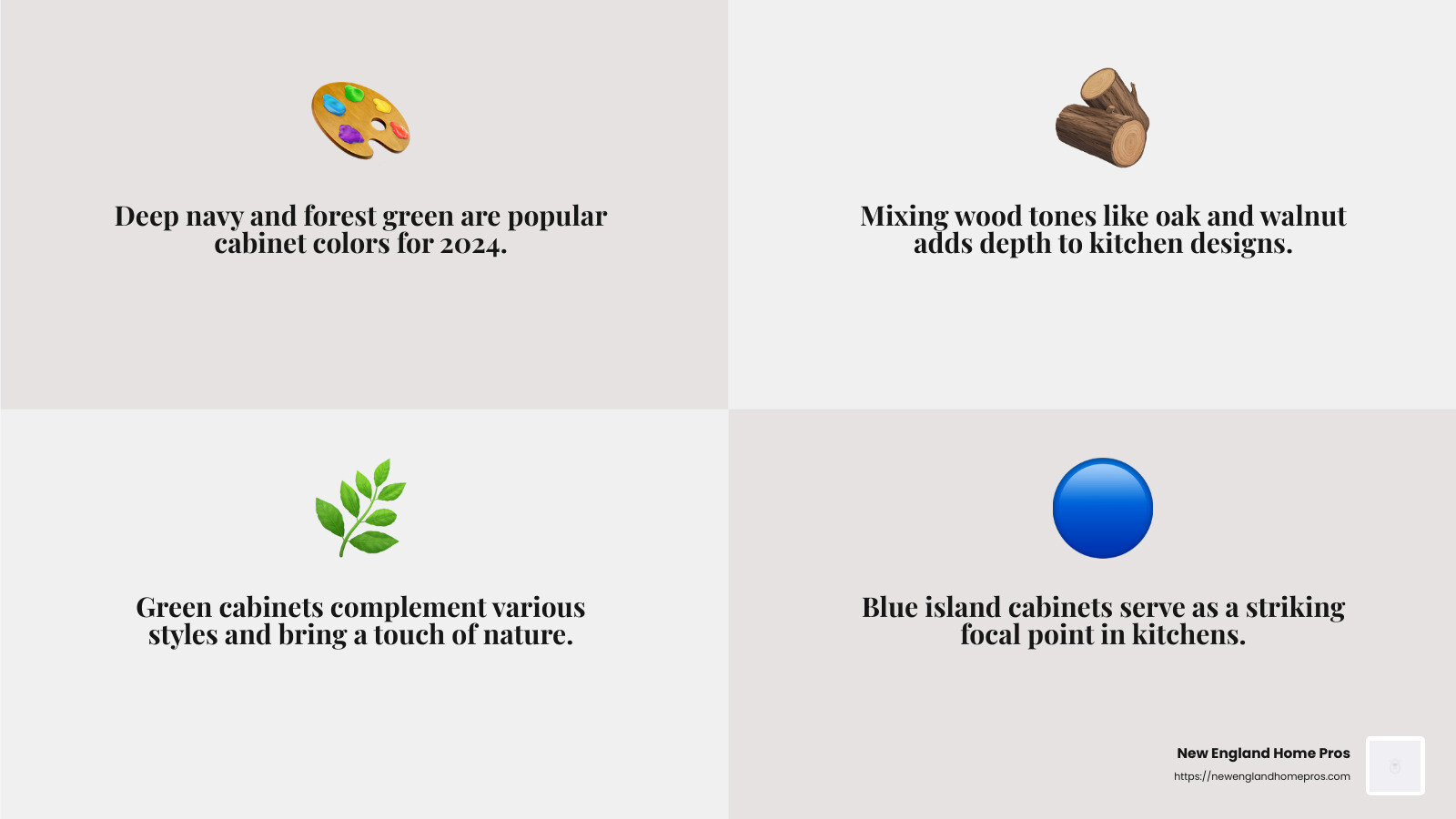 Deep navy and forest green are popular cabinet colors for 2024.

Mixing wood tones like oak and walnut adds depth to kitchen designs.

Green cabinets complement various styles and bring a touch of nature.

Blue island cabinets serve as a striking focal point in kitchens.

New England Home Pros
https://newenglandhomepros.com