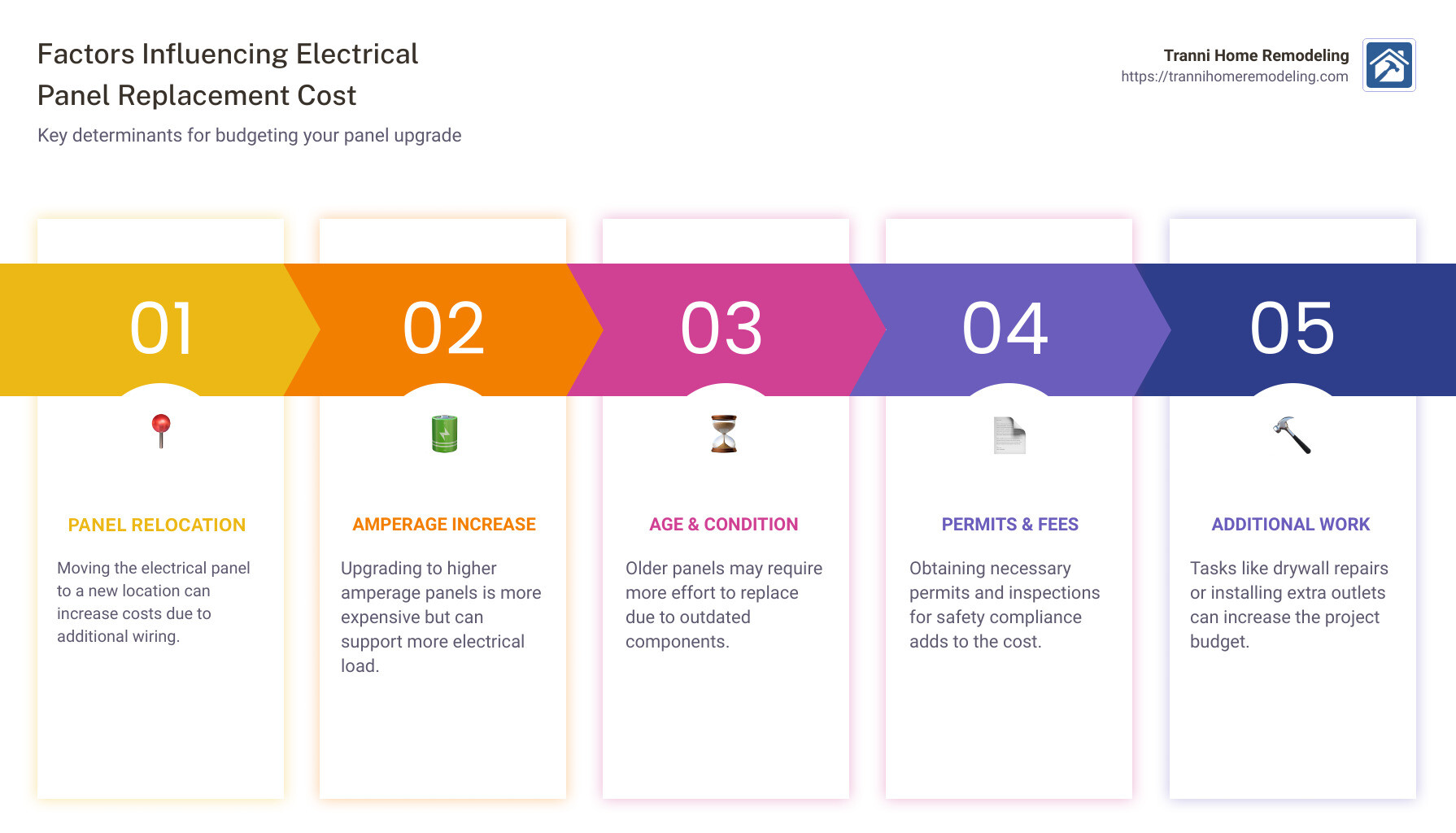 Factors Influencing Electrical Panel Replacement Cost

Key determinants for budgeting your panel upgrade

Tranni Home Remodeling
https://trannihomeremodeling.com

01

PANEL RELOCATION

Moving the electrical panel to a new location can increase costs due to additional wiring.

02

AMPERAGE INCREASE

Upgrading to higher amperage panels is more expensive but can support more electrical load.

03

AGE & CONDITION

Older panels may require more effort to replace due to outdated components.

04

PERMITS & FEES

Obtaining necessary permits and inspections for safety compliance adds to the cost.

05

ADDITIONAL WORK

Tasks like drywall repairs or installing extra outlets can increase the project budget.