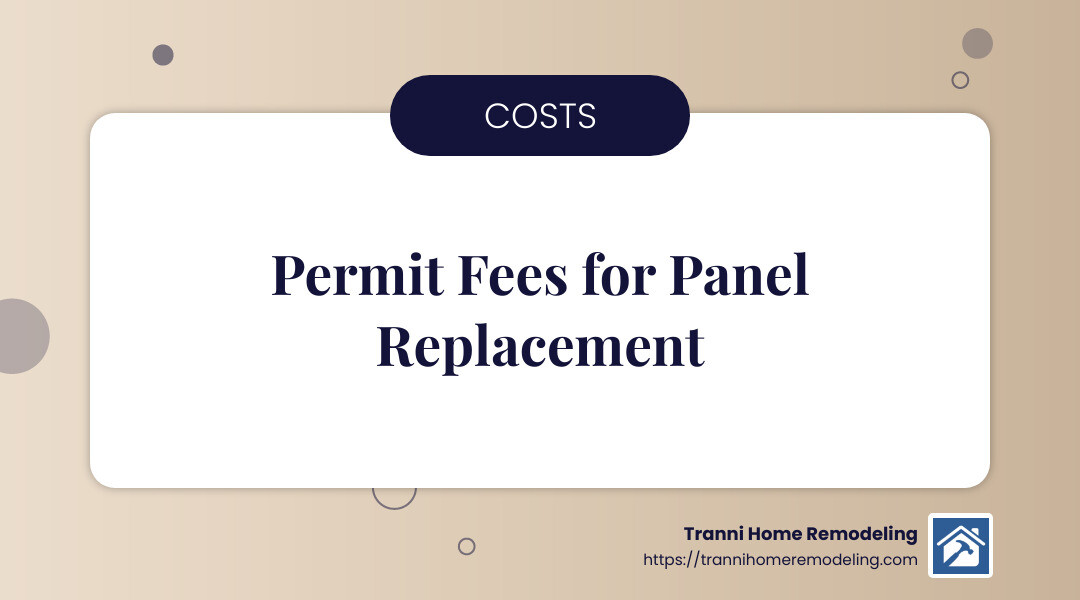 COSTS

Permit Fees for Panel Replacement

Tranni Home Remodeling
https://trannihomeremodeling.com