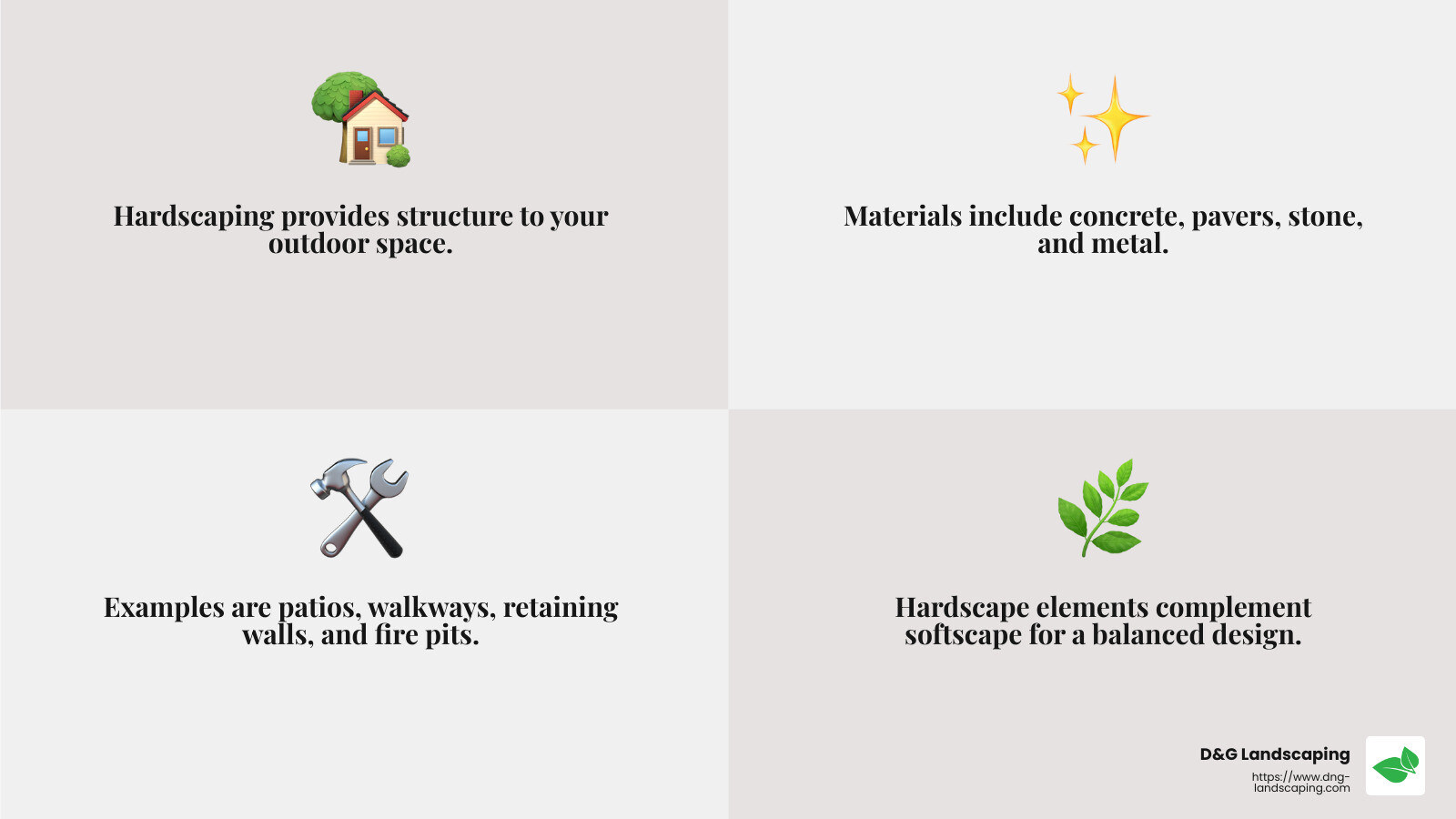 Hardscaping provides structure to your outdoor space.

Materials include concrete, pavers, stone, and metal.

Examples are patios, walkways, retaining walls, and fire pits.

Hardscape elements complement softscape for a balanced design.

D&G Landscaping
https://www.dng-landscaping.com