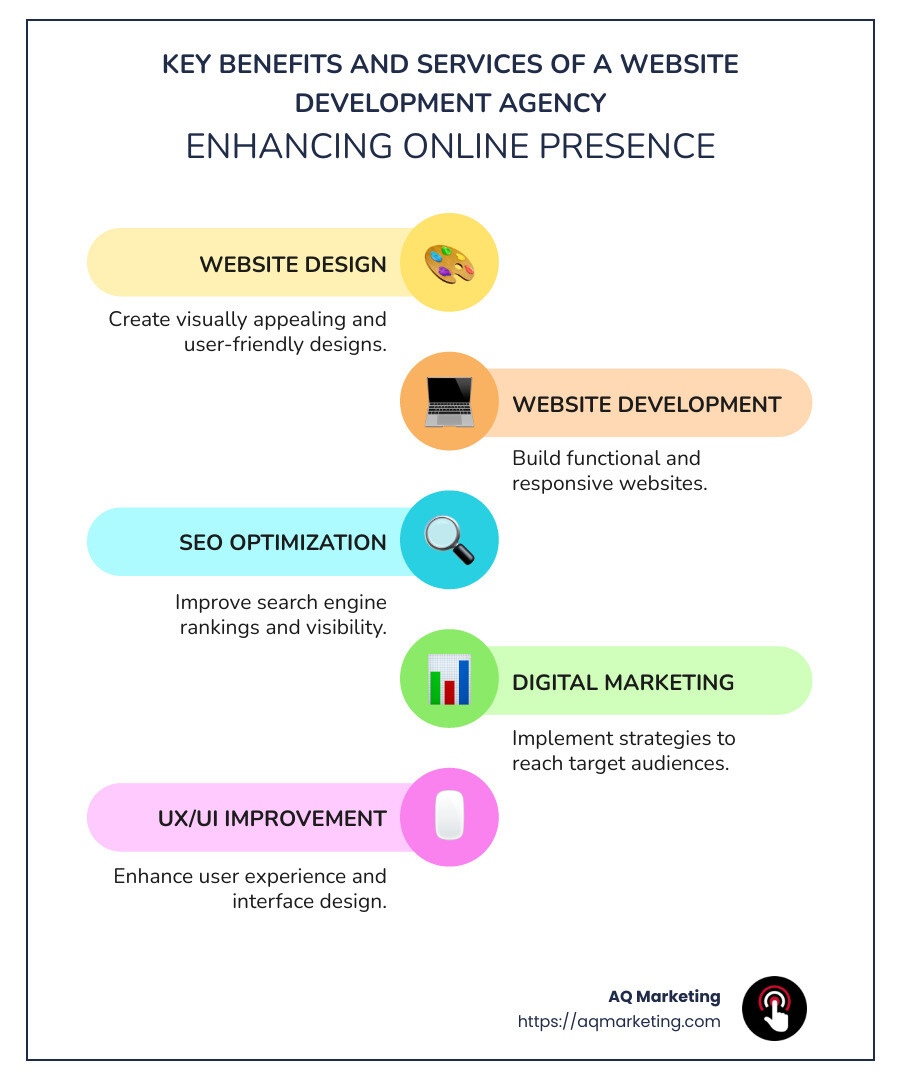 KEY BENEFITS AND SERVICES OF A WEBSITE DEVELOPMENT AGENCY
ENHANCING ONLINE PRESENCE

WEBSITE DESIGN
Create visually appealing and user-friendly designs.

WEBSITE DEVELOPMENT
Build functional and responsive websites.

SEO OPTIMIZATION
Improve search engine rankings and visibility.

DIGITAL MARKETING
Implement strategies to reach target audiences.

UX/UI IMPROVEMENT
Enhance user experience and interface design.

AQ Marketing
https://aqmarketing.com