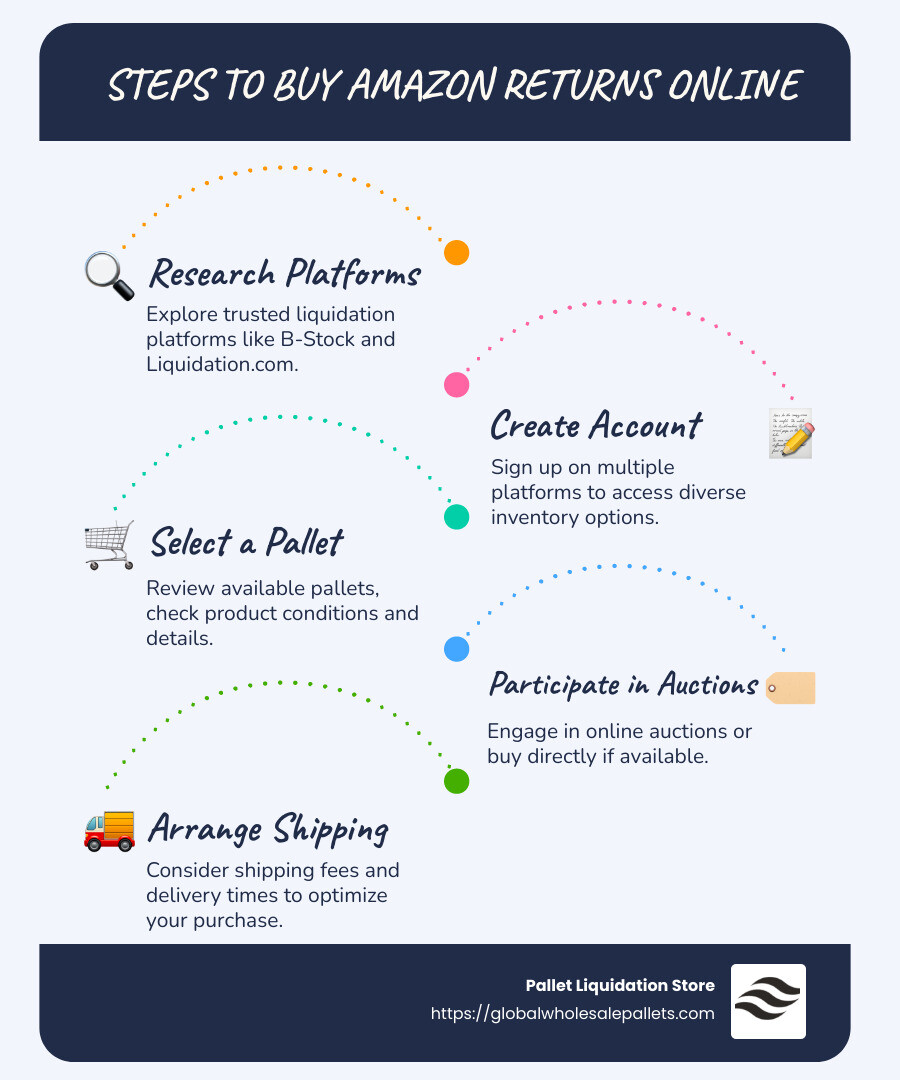 STEPS TO BUY AMAZON RETURNS ONLINE

Research Platforms

Explore trusted liquidation platforms like B-Stock and Liquidation.com.

Create Account

Sign up on multiple platforms to access diverse inventory options.

Select a Pallet

Review available pallets, check product conditions and details.

Participate in Auctions

Engage in online auctions or buy directly if available.

Arrange Shipping

Consider shipping fees and delivery times to optimize your purchase.

Pallet Liquidation Store
https://globalwholesalepallets.com