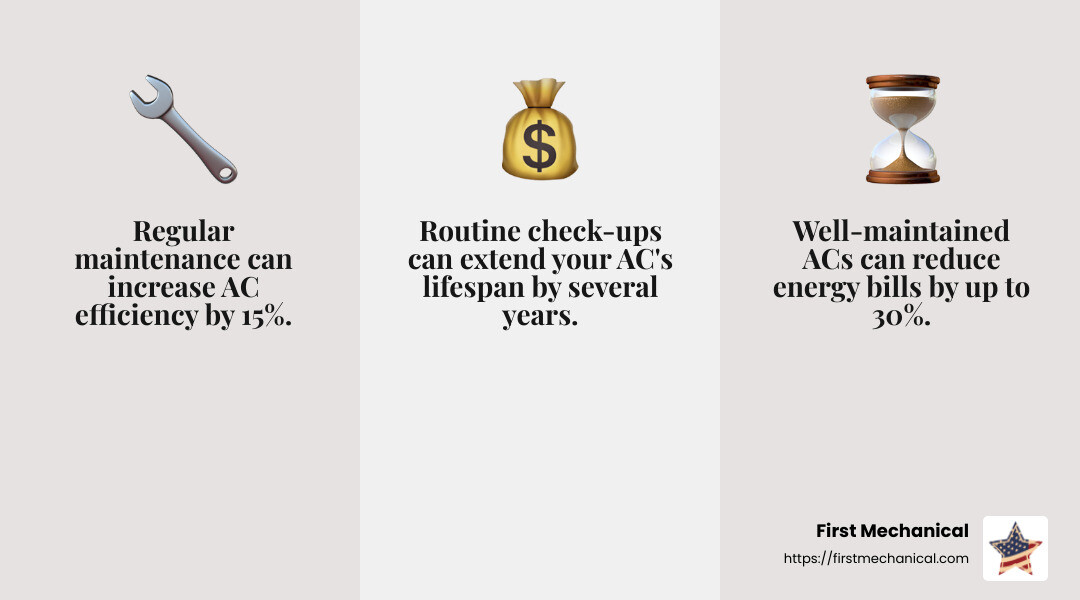 Regular maintenance can increase AC efficiency by 15%.

$

Routine check-ups can extend your AC's lifespan by several years.

Well-maintained ACs can reduce energy bills by up to 30%.

First Mechanical
https://firstmechanical.com