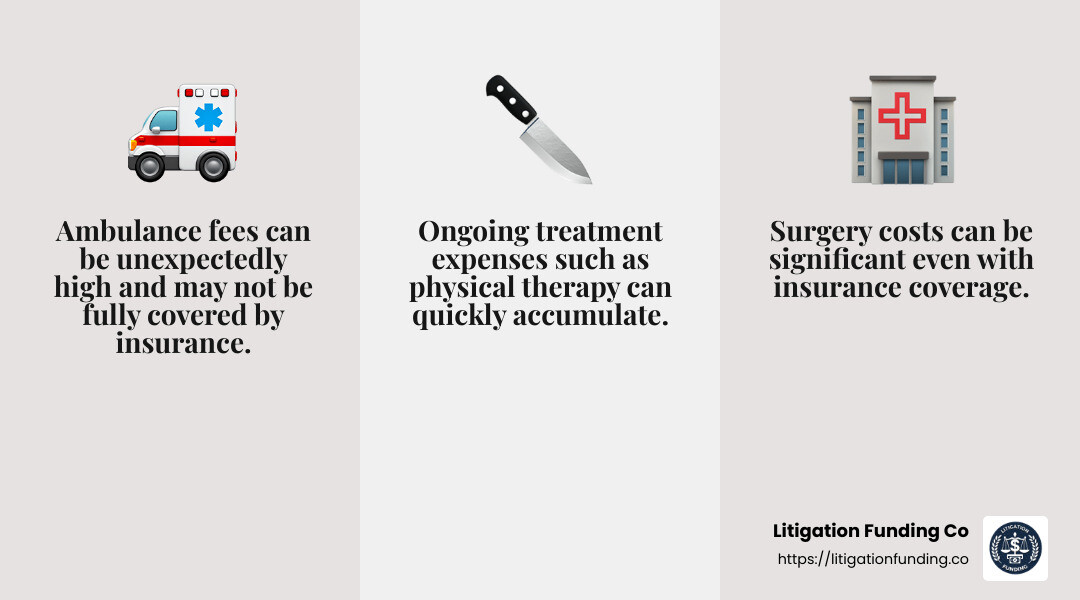 Ambulance fees can be unexpectedly high and may not be fully covered by insurance.

Ongoing treatment expenses such as physical therapy can quickly accumulate.

Surgery costs can be significant even with insurance coverage.

Litigation Funding Co
https://litigationfunding.co

LITIGATION FUNDING