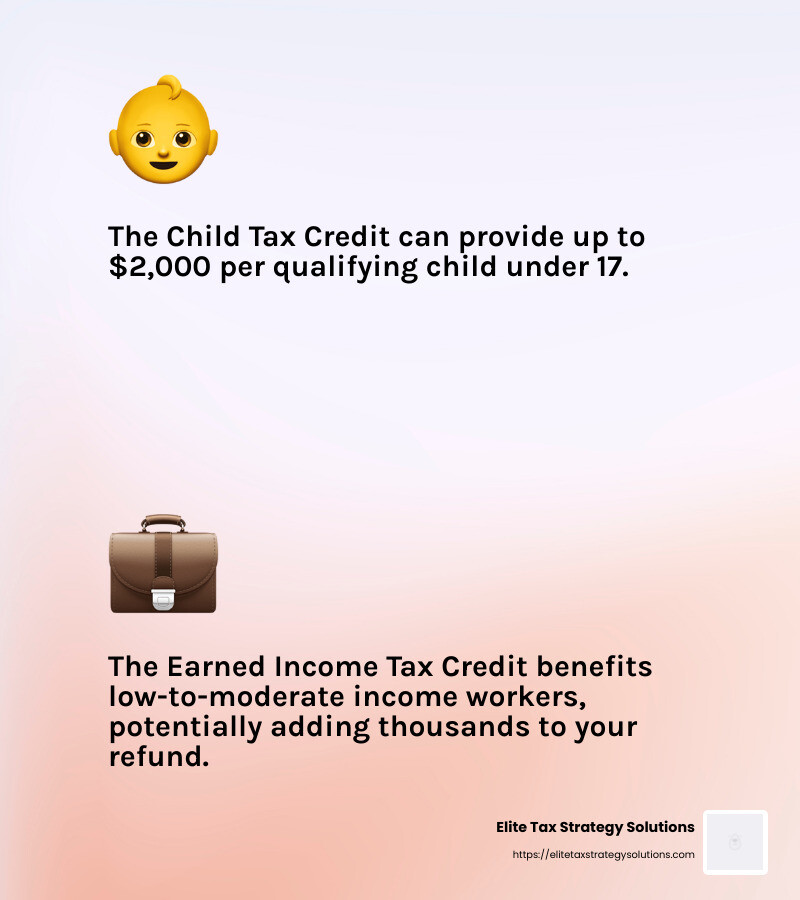 The Child Tax Credit can provide up to $2,000 per qualifying child under 17.

The Earned Income Tax Credit benefits low-to-moderate income workers, potentially adding thousands to your refund.

Elite Tax Strategy Solutions
https://elitetaxstrategysolutions.com