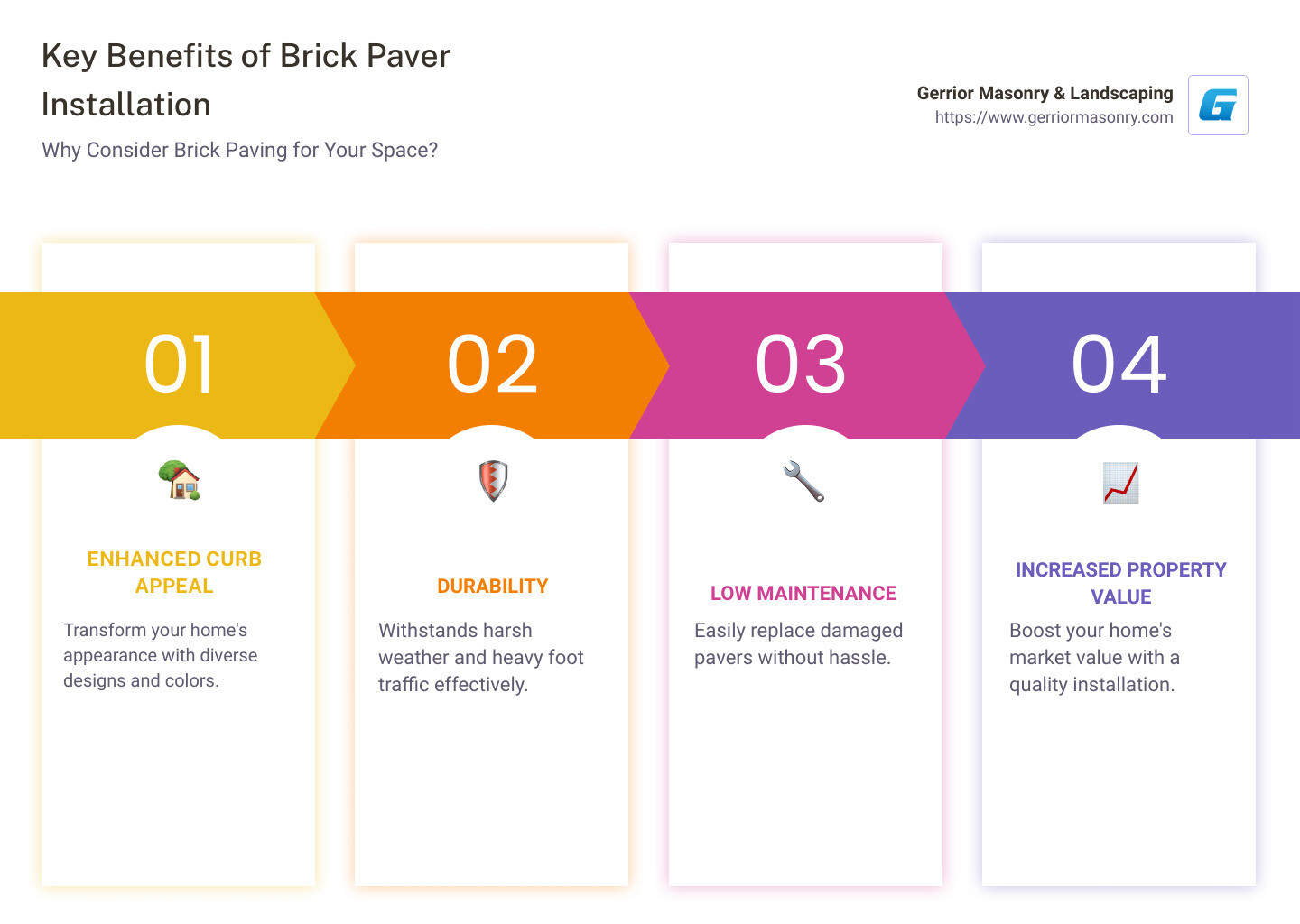 Key Benefits of Brick Paver Installation

Why Consider Brick Paving for Your Space?

Gerrior Masonry & Landscaping
https://www.gerriormasonry.com

G

01

ENHANCED CURB APPEAL

Transform your home's appearance with diverse designs and colors.

02

DURABILITY

Withstands harsh weather and heavy foot traffic effectively.

03

LOW MAINTENANCE

Easily replace damaged pavers without hassle.

04

INCREASED PROPERTY VALUE

Boost your home's market value with a quality installation.