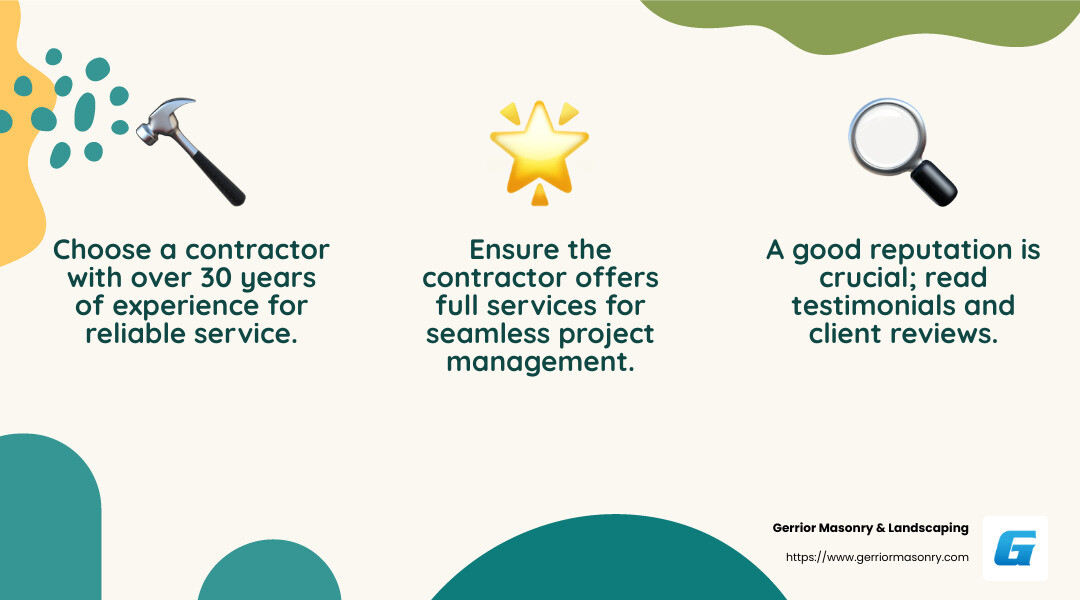 Choose a contractor with over 30 years of experience for reliable service.

Ensure the contractor offers full services for seamless project management.

A good reputation is crucial; read testimonials and client reviews.

Gerrior Masonry & Landscaping
https://www.gerriormasonry.com

G