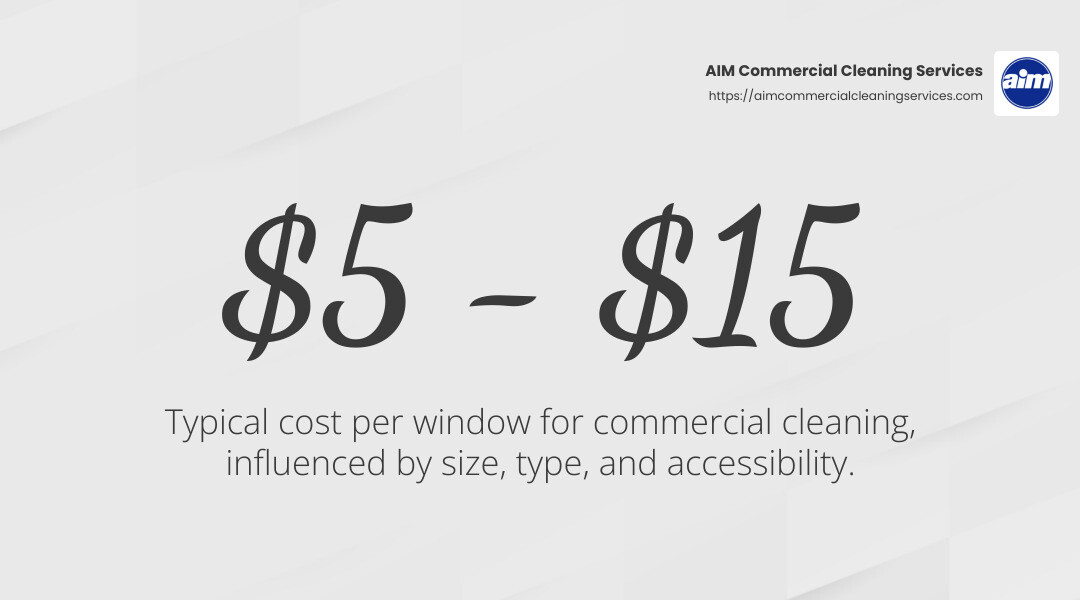 AIM Commercial Cleaning Services
https://aimcommercialcleaningservices.com

aim

\$5 - \$15

Typical cost per window for commercial cleaning, influenced by size, type, and accessibility.