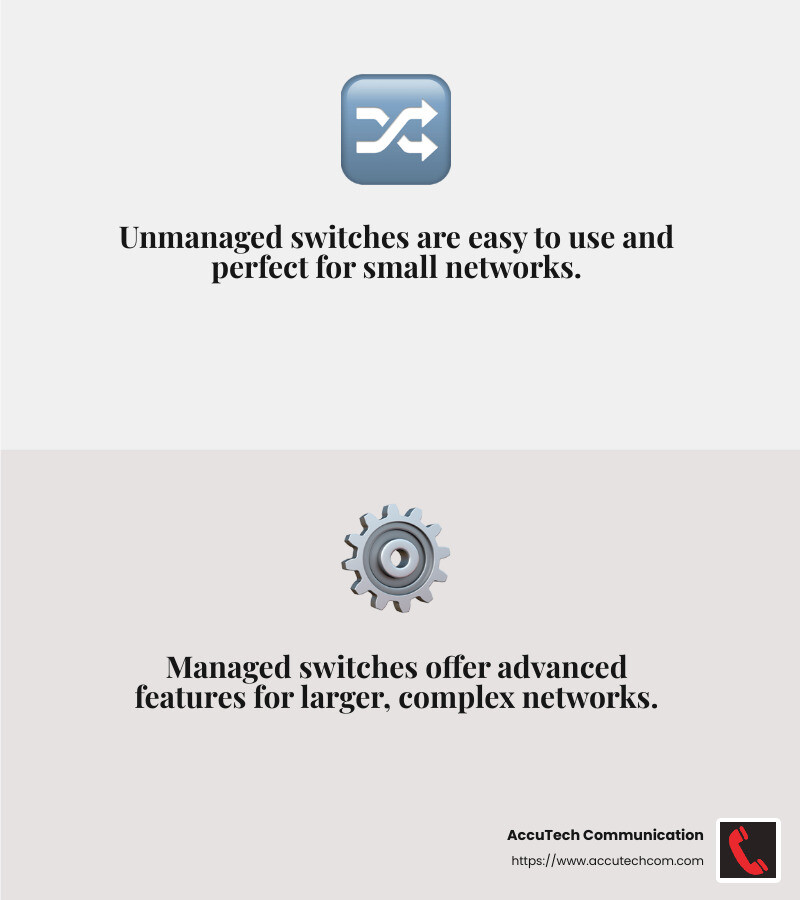 Unmanaged switches are easy to use and perfect for small networks.

Managed switches offer advanced features for larger, complex networks.

AccuTech Communication
https://www.accutechcom.com