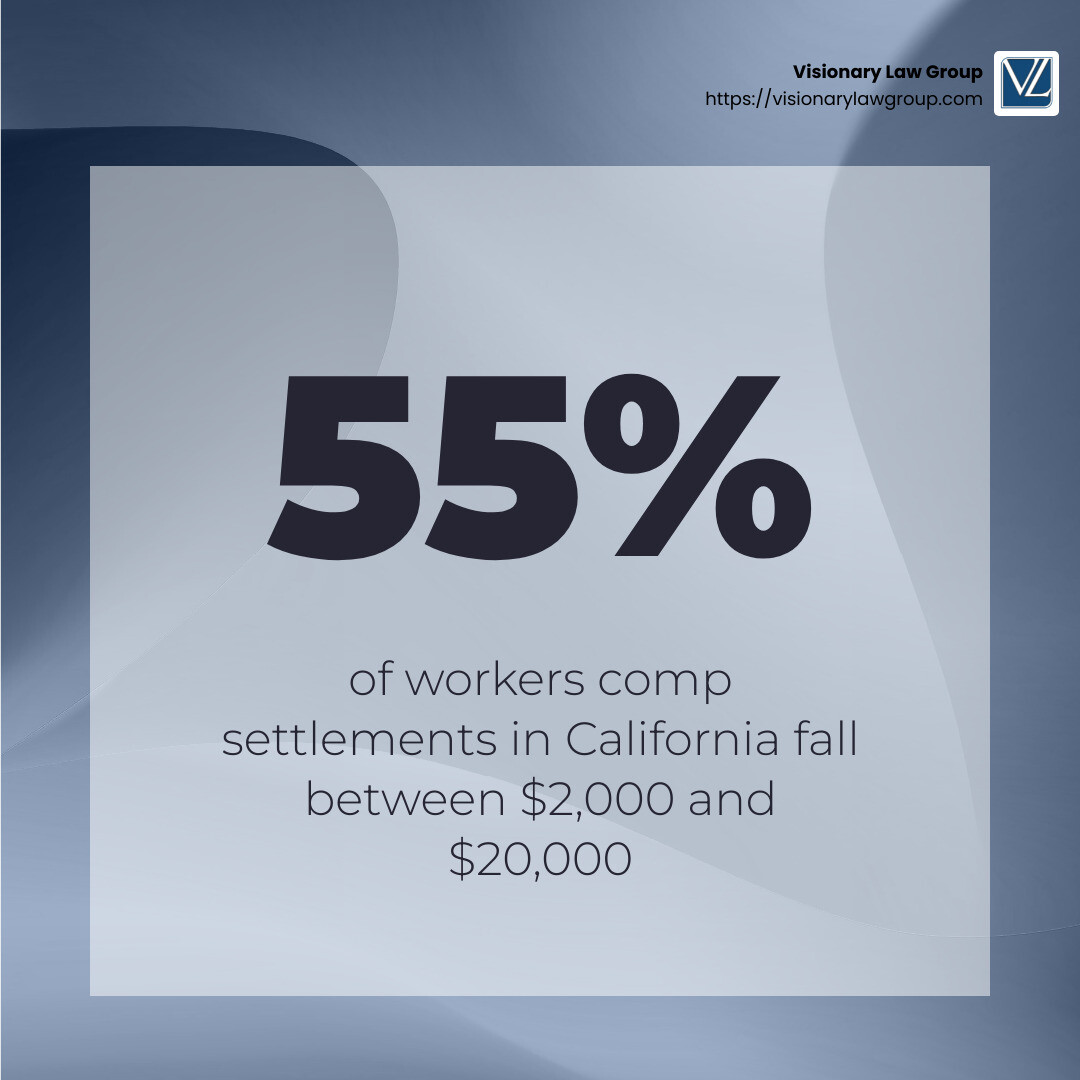 Visionary Law Group
https://visionarylawgroup.com

VL

55%

of workers comp settlements in California fall between \$2,000 and \$20,000