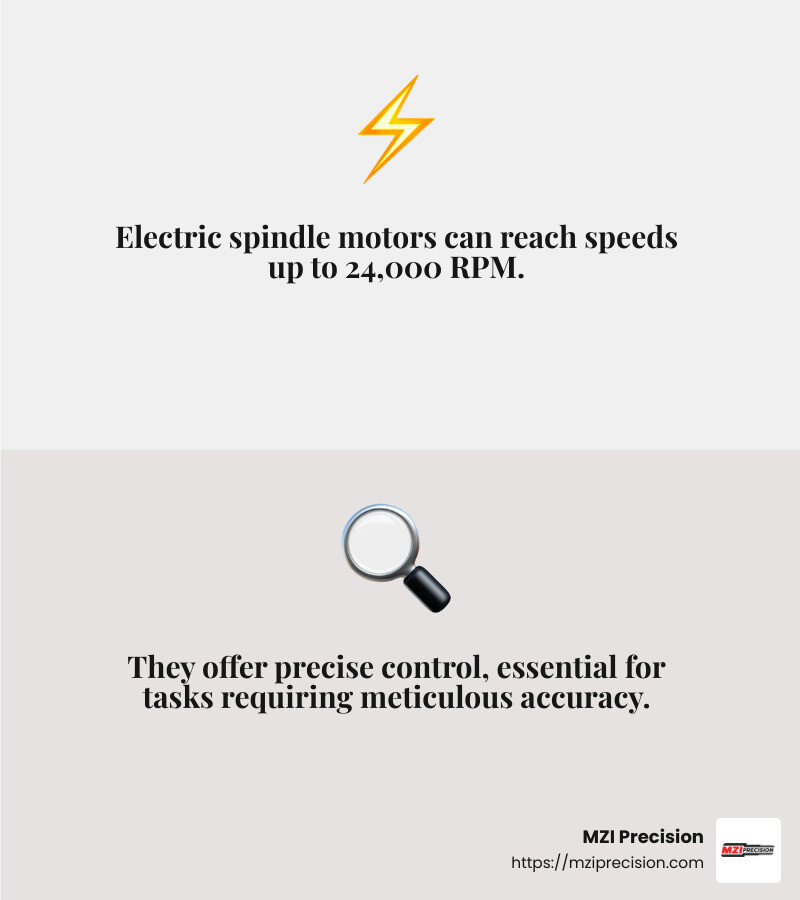 Electric spindle motors can reach speeds up to 24,000 RPM.

They offer precise control, essential for tasks requiring meticulous accuracy.

MZI Precision
https://mziprecision.com

MZI PRECISION