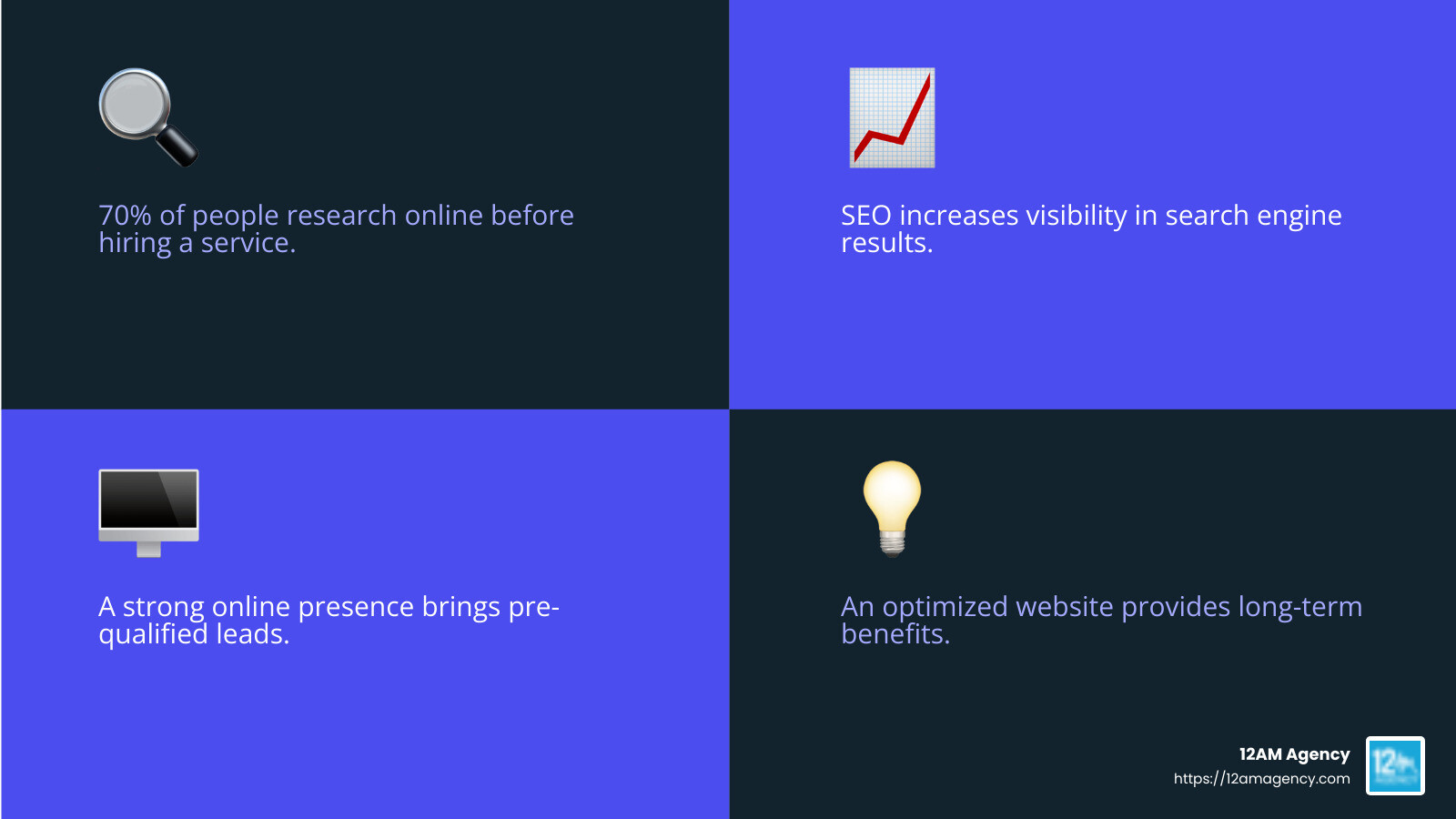 70% of people research online before hiring a service.

SEO increases visibility in search engine results.

A strong online presence brings pre-qualified leads.

An optimized website provides long-term benefits.

12AM Agency
https://12amagency.com