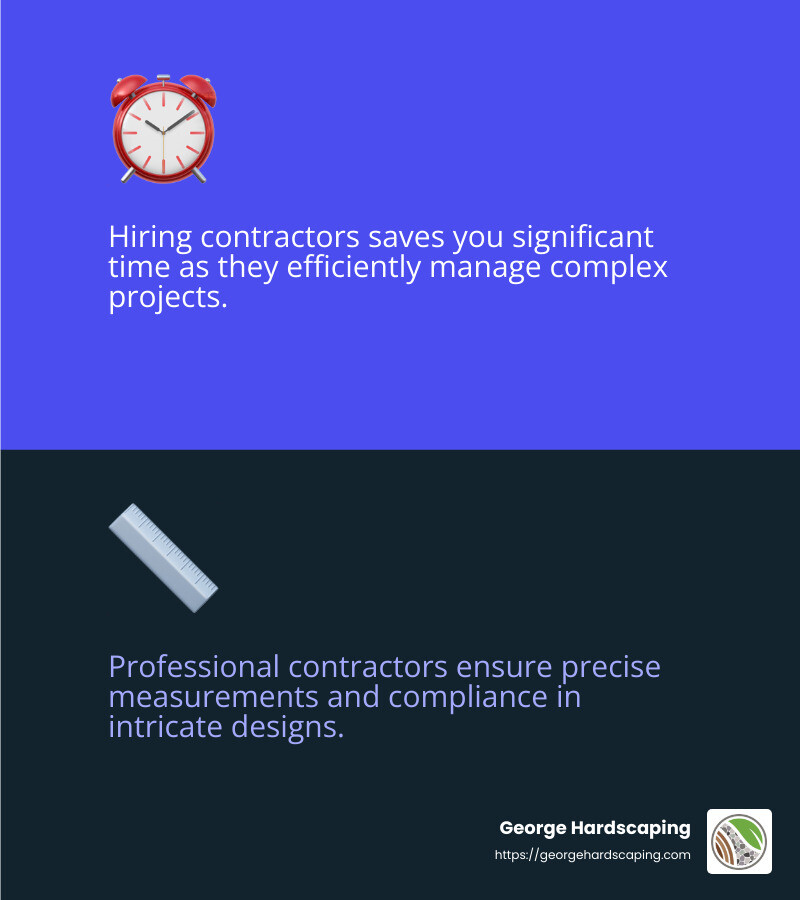 Hiring contractors saves you significant time as they efficiently manage complex projects.

Professional contractors ensure precise measurements and compliance in intricate designs.

George Hardscaping
https://georgehardscaping.com