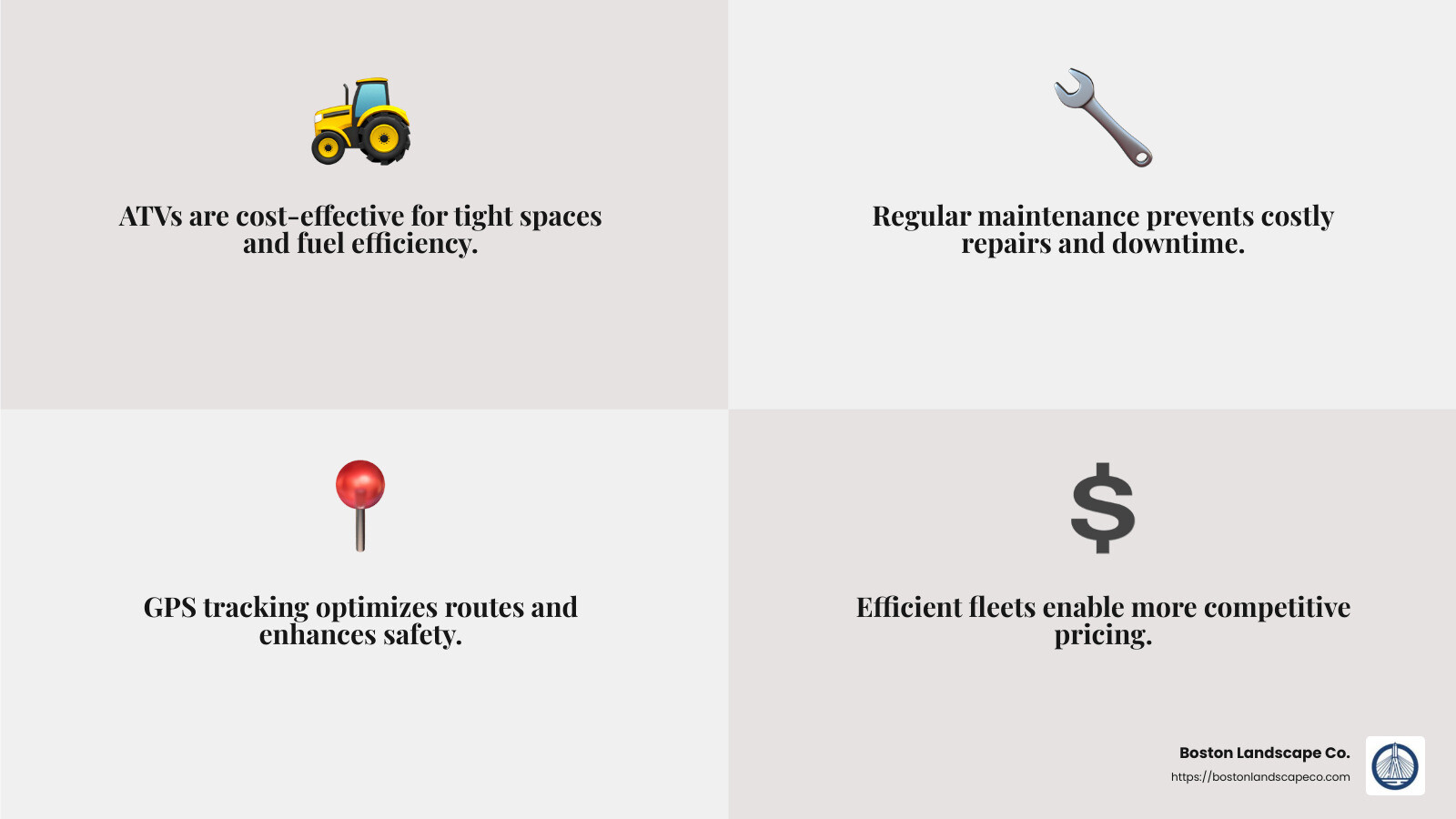 ATVs are cost-effective for tight spaces and fuel efficiency.

Regular maintenance prevents costly repairs and downtime.

GPS tracking optimizes routes and enhances safety.

$

Efficient fleets enable more competitive pricing.

Boston Landscape Co.
https://bostonlandscapeco.com