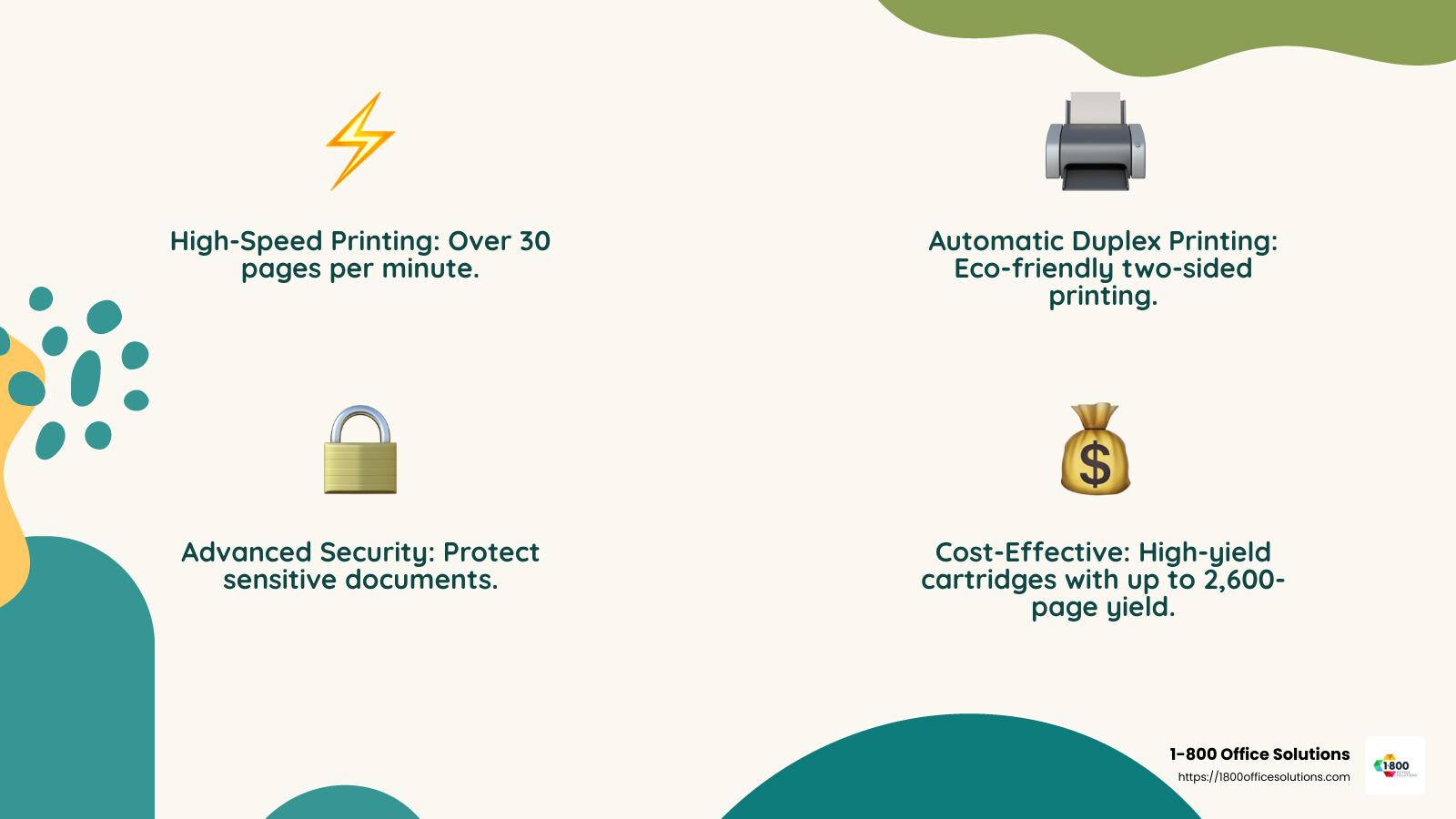 High-Speed Printing: Over 30 pages per minute.

Automatic Duplex Printing: Eco-friendly two-sided printing.

Advanced Security: Protect sensitive documents.

Cost-Effective: High-yield cartridges with up to 2,600-page yield.

1-800 Office Solutions
https://1800officesolutions.com

1800