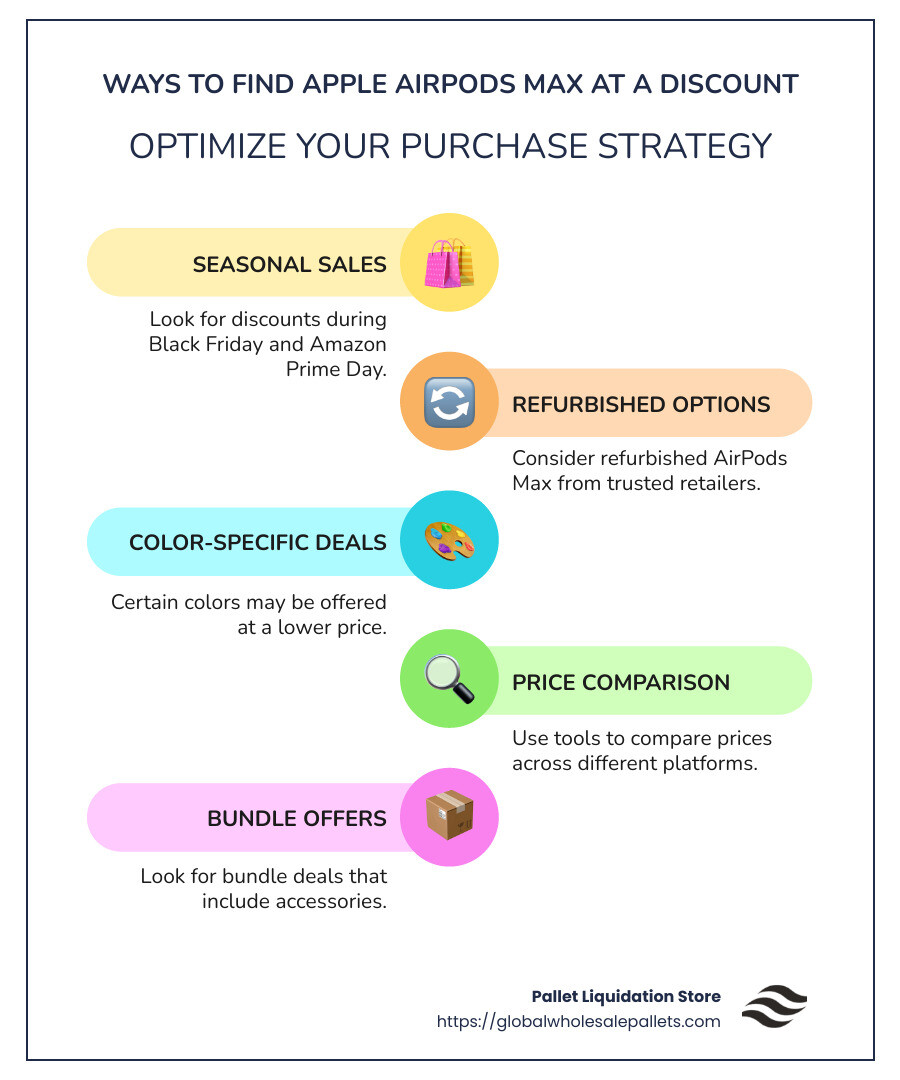 WAYS TO FIND APPLE AIRPODS MAX AT A DISCOUNT

OPTIMIZE YOUR PURCHASE STRATEGY

SEASONAL SALES

Look for discounts during Black Friday and Amazon Prime Day.

REFURBISHED OPTIONS

Consider refurbished AirPods Max from trusted retailers.

COLOR-SPECIFIC DEALS

Certain colors may be offered at a lower price.

PRICE COMPARISON

Use tools to compare prices across different platforms.

BUNDLE OFFERS

Look for bundle deals that include accessories.

Pallet Liquidation Store
https://globalwholesalepallets.com