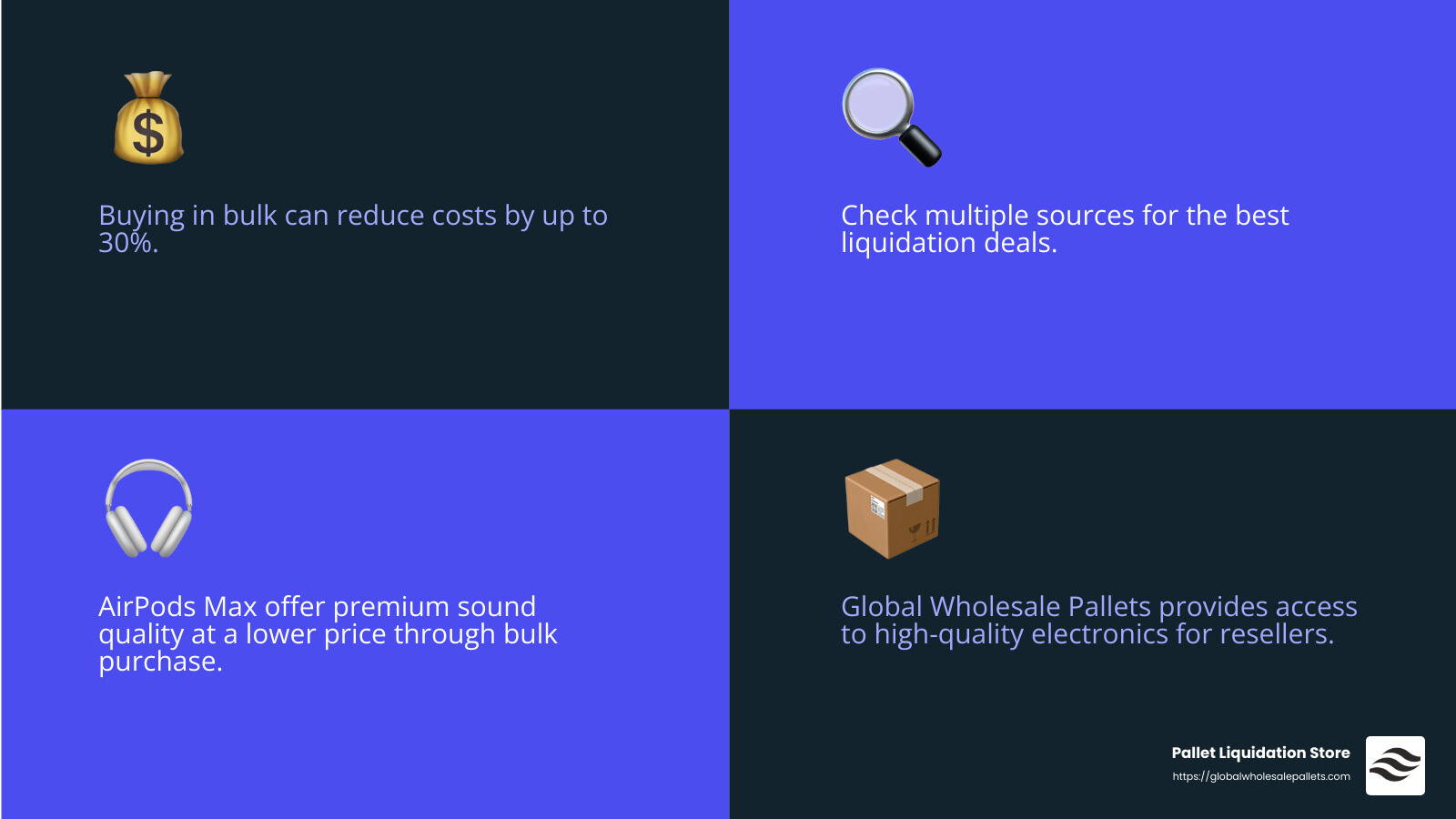 Buying in bulk can reduce costs by up to 30%.

Check multiple sources for the best liquidation deals.

AirPods Max offer premium sound quality at a lower price through bulk purchase.

Global Wholesale Pallets provides access to high-quality electronics for resellers.

Pallet Liquidation Store
https://globalwholesalepallets.com