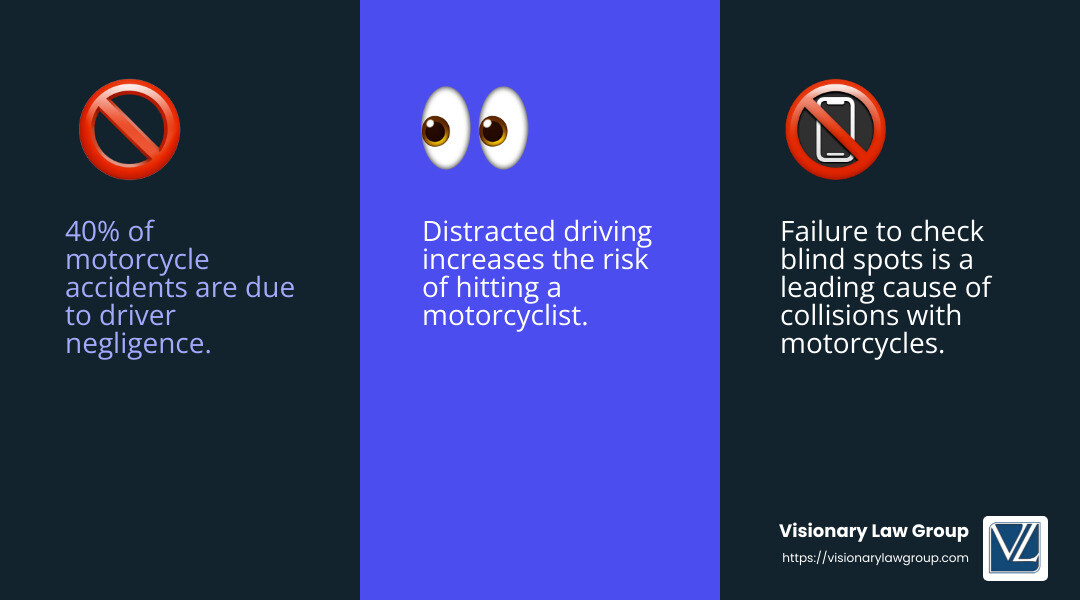 40% of motorcycle accidents are due to driver negligence.

Distracted driving increases the risk of hitting a motorcyclist.

Failure to check blind spots is a leading cause of collisions with motorcycles.

Visionary Law Group
https://visionarylawgroup.com

VL