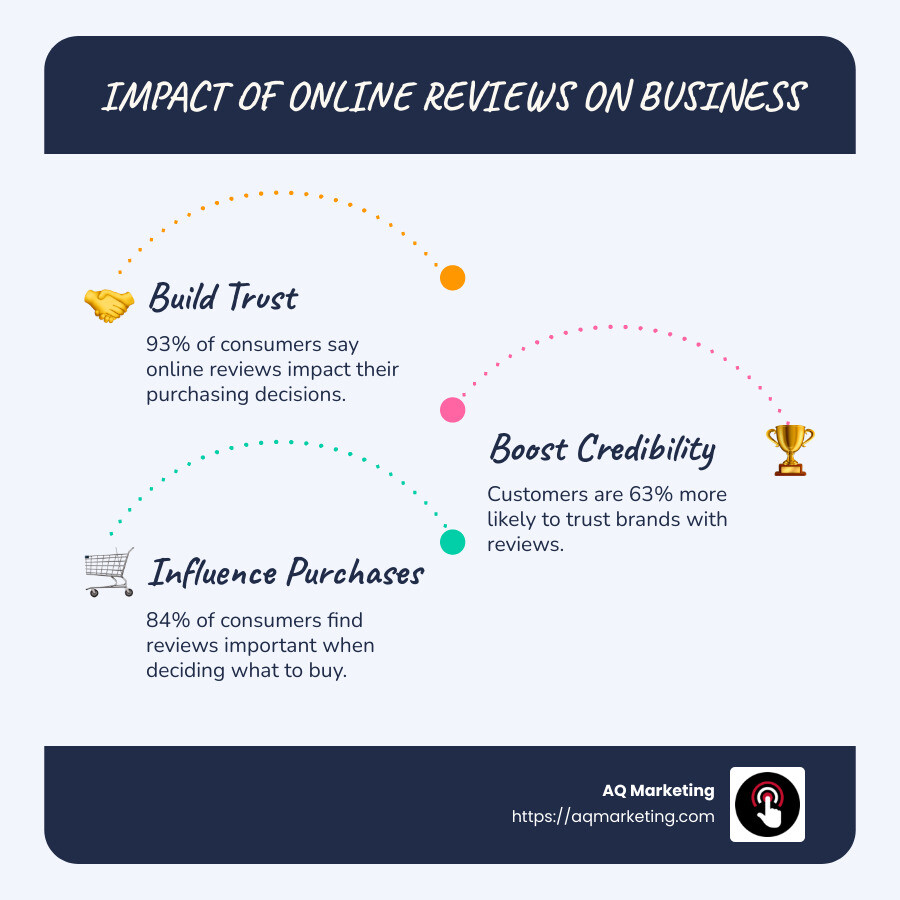 IMPACT OF ONLINE REVIEWS ON BUSINESS

Build Trust

93% of consumers say online reviews impact their purchasing decisions.

Boost Credibility

Customers are 63% more likely to trust brands with reviews.

Influence Purchases

84% of consumers find reviews important when deciding what to buy.

AQ Marketing
https://aqmarketing.com