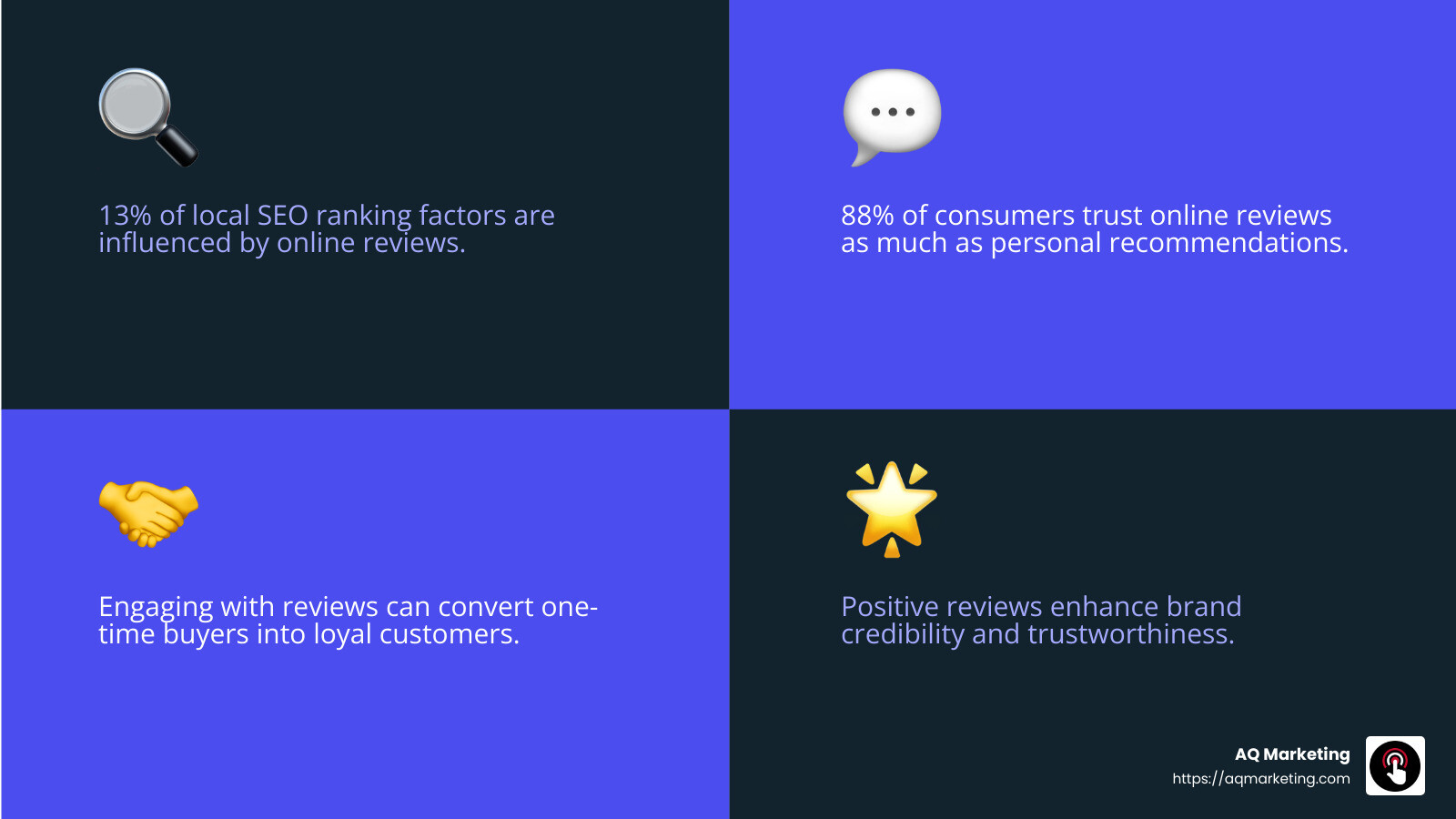 13% of local SEO ranking factors are influenced by online reviews.

88% of consumers trust online reviews as much as personal recommendations.

Engaging with reviews can convert one-time buyers into loyal customers.

Positive reviews enhance brand credibility and trustworthiness.

AQ Marketing
https://aqmarketing.com