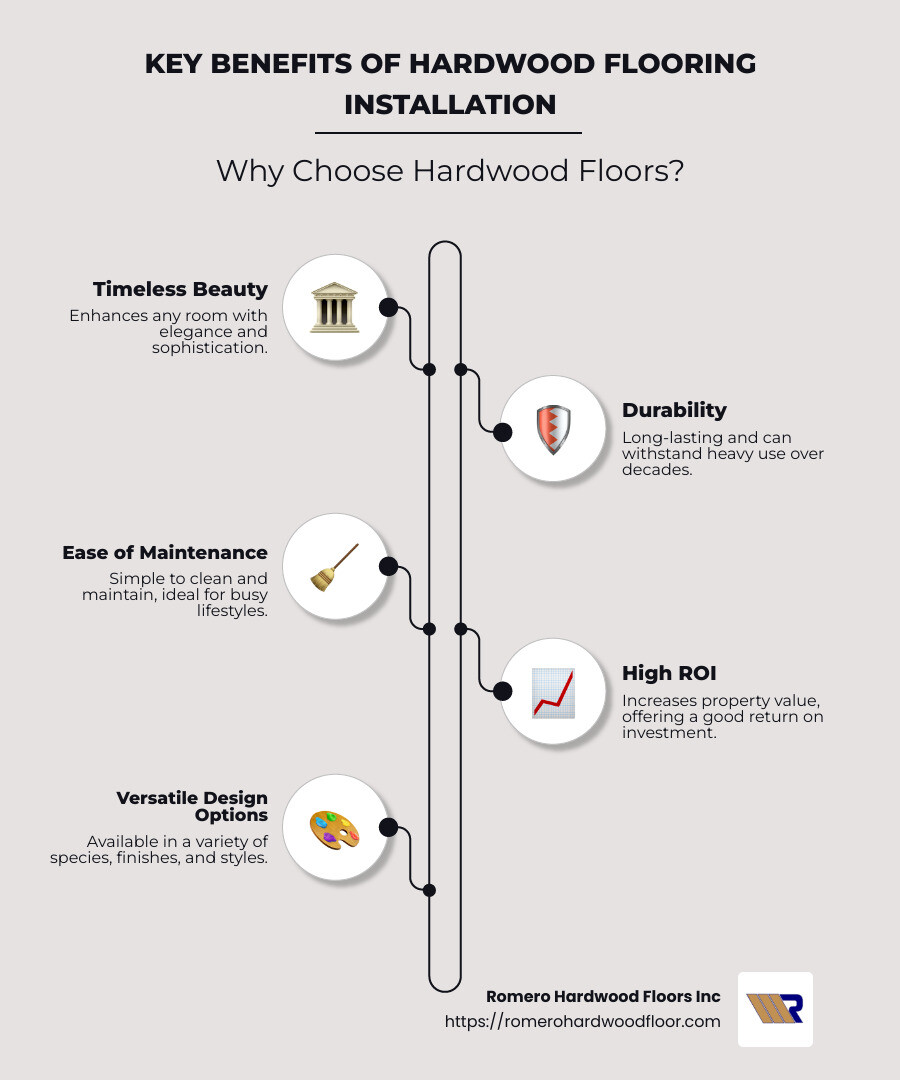 KEY BENEFITS OF HARDWOOD FLOORING INSTALLATION

Why Choose Hardwood Floors?

Timeless Beauty
Enhances any room with elegance and sophistication.

Durability
Long-lasting and can withstand heavy use over decades.

Ease of Maintenance
Simple to clean and maintain, ideal for busy lifestyles.

High ROI
Increases property value, offering a good return on investment.

Versatile Design Options
Available in a variety of species, finishes, and styles.

Romero Hardwood Floors Inc
https://romerohardwoodfloor.com