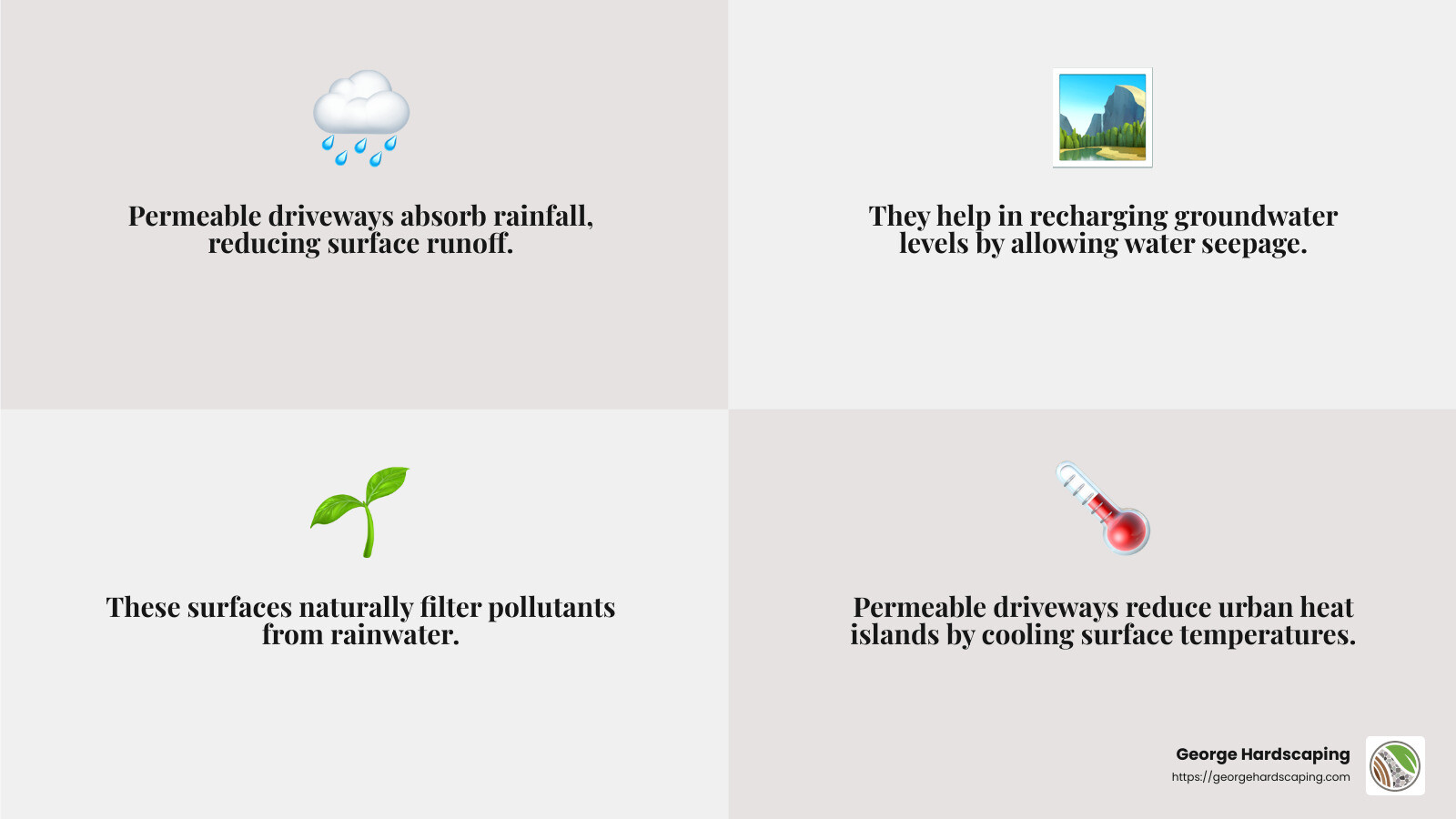 Permeable driveways absorb rainfall, reducing surface runoff.

They help in recharging groundwater levels by allowing water seepage.

These surfaces naturally filter pollutants from rainwater.

Permeable driveways reduce urban heat islands by cooling surface temperatures.

George Hardscaping
https://georgehardscaping.com