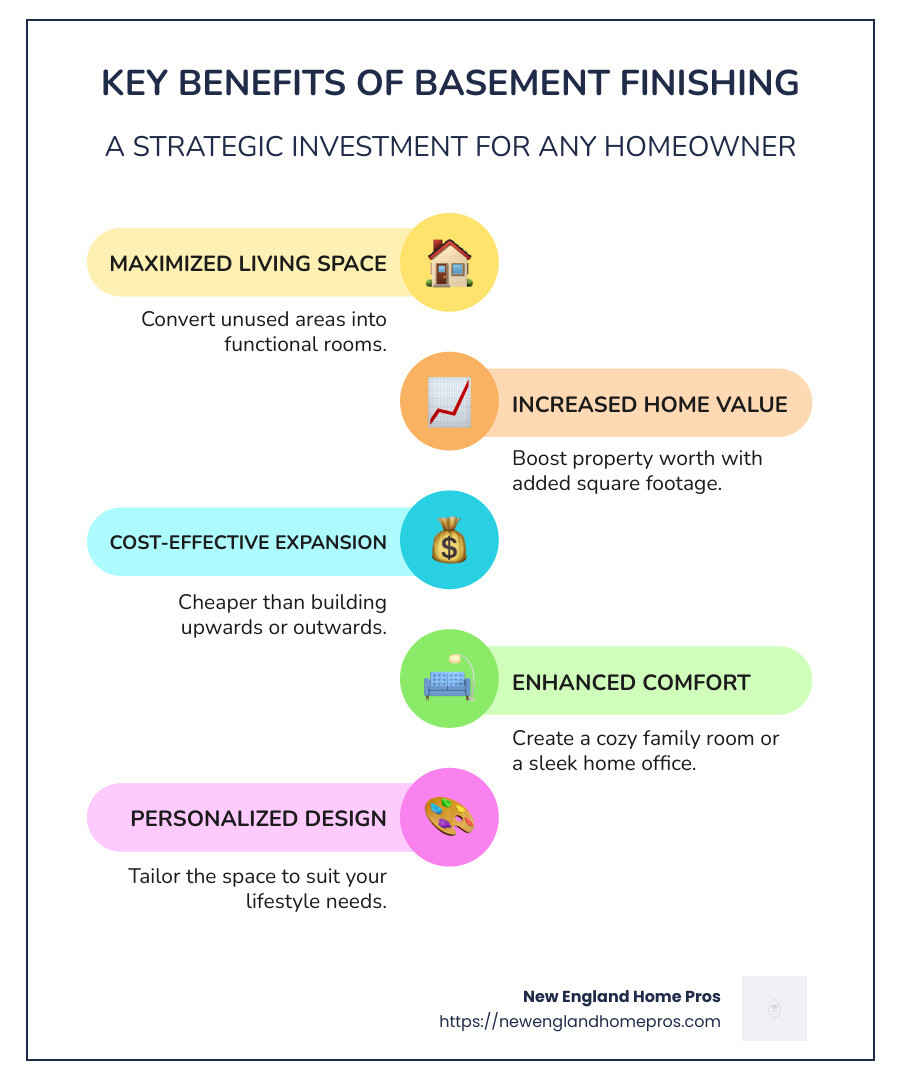 KEY BENEFITS OF BASEMENT FINISHING

A STRATEGIC INVESTMENT FOR ANY HOMEOWNER

MAXIMIZED LIVING SPACE

Convert unused areas into functional rooms.

INCREASED HOME VALUE

Boost property worth with added square footage.

COST-EFFECTIVE EXPANSION

Cheaper than building upwards or outwards.

ENHANCED COMFORT

Create a cozy family room or a sleek home office.

PERSONALIZED DESIGN

Tailor the space to suit your lifestyle needs.

New England Home Pros
https://newenglandhomepros.com