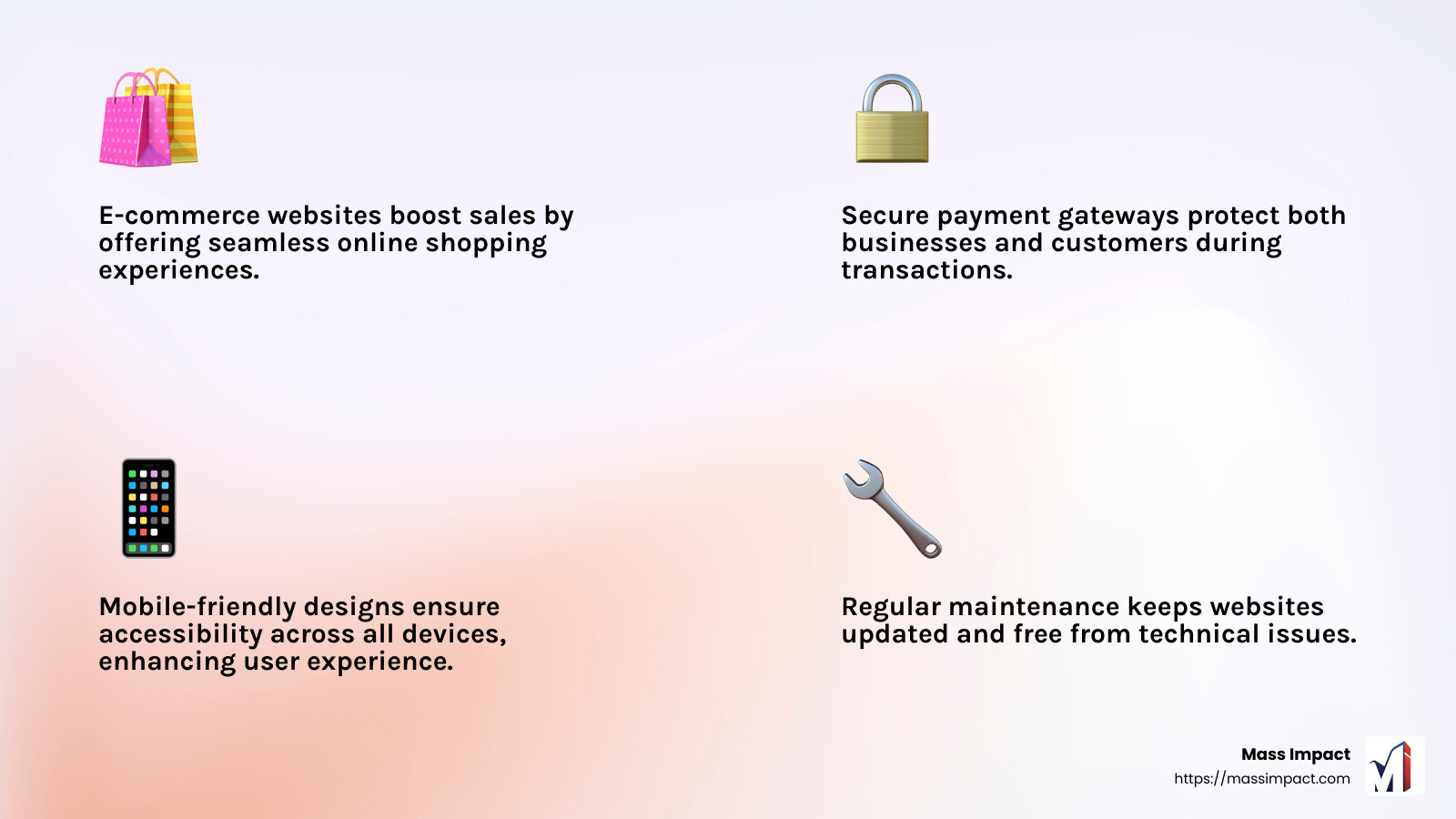 E-commerce websites boost sales by offering seamless online shopping experiences.

Secure payment gateways protect both businesses and customers during transactions.

Mobile-friendly designs ensure accessibility across all devices, enhancing user experience.

Regular maintenance keeps websites updated and free from technical issues.

Mass Impact
https://massimpact.com