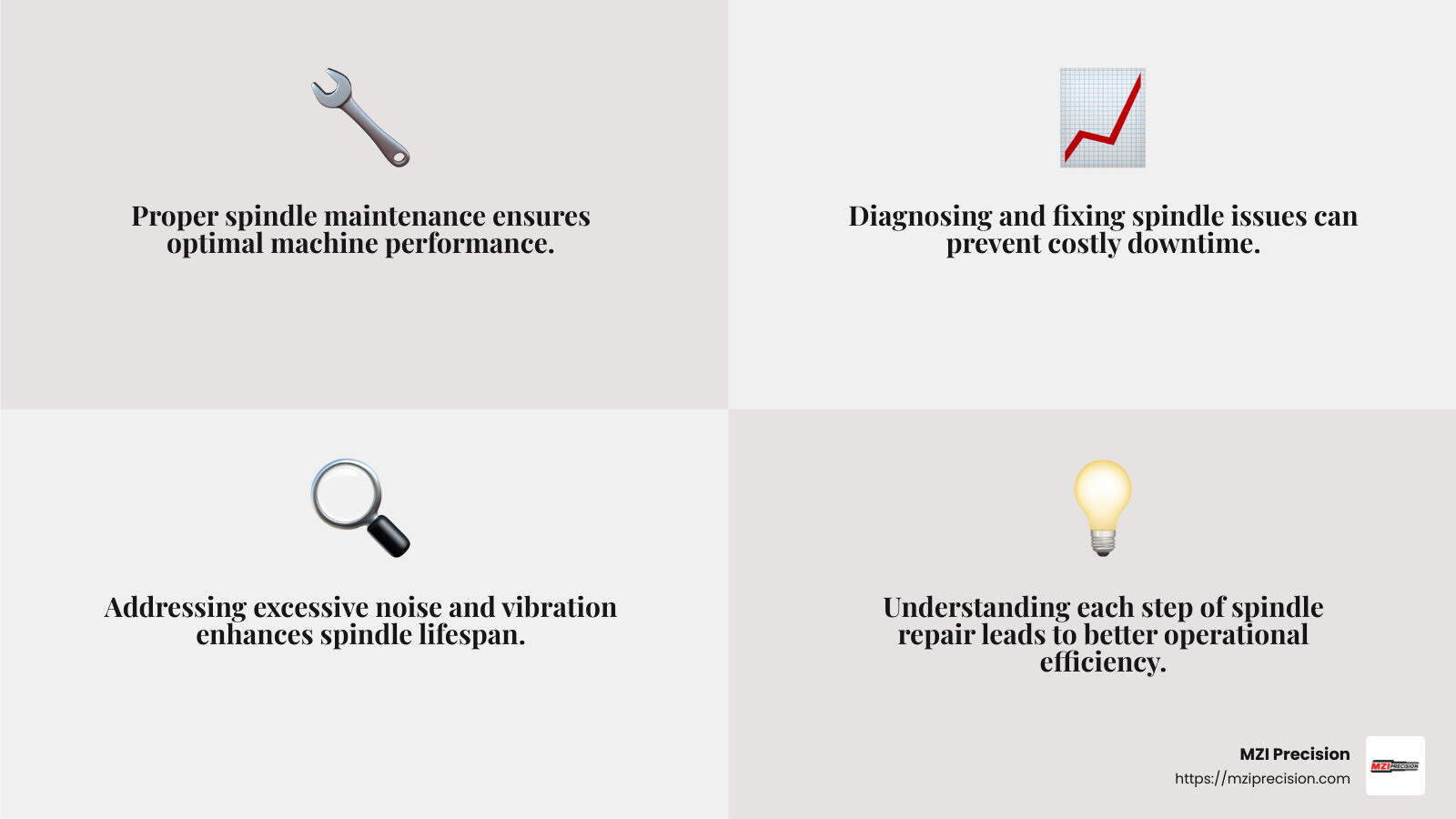 Proper spindle maintenance ensures optimal machine performance.

Diagnosing and fixing spindle issues can prevent costly downtime.

Addressing excessive noise and vibration enhances spindle lifespan.

Understanding each step of spindle repair leads to better operational efficiency.

MZI Precision
https://mziprecision.com

MZI PRECISION