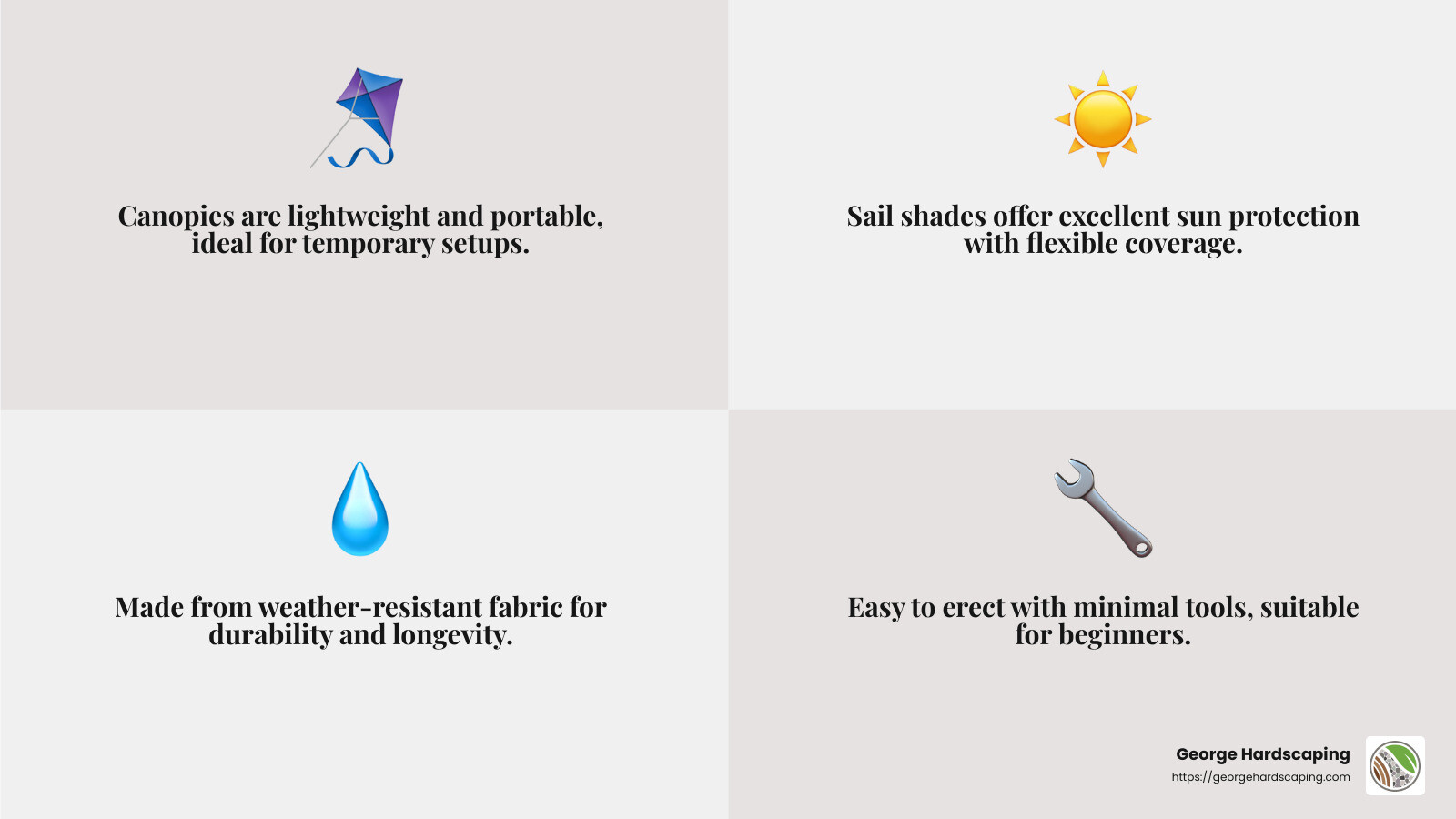 Canopies are lightweight and portable, ideal for temporary setups.

Sail shades offer excellent sun protection with flexible coverage.

Made from weather-resistant fabric for durability and longevity.

Easy to erect with minimal tools, suitable for beginners.

George Hardscaping
https://georgehardscaping.com