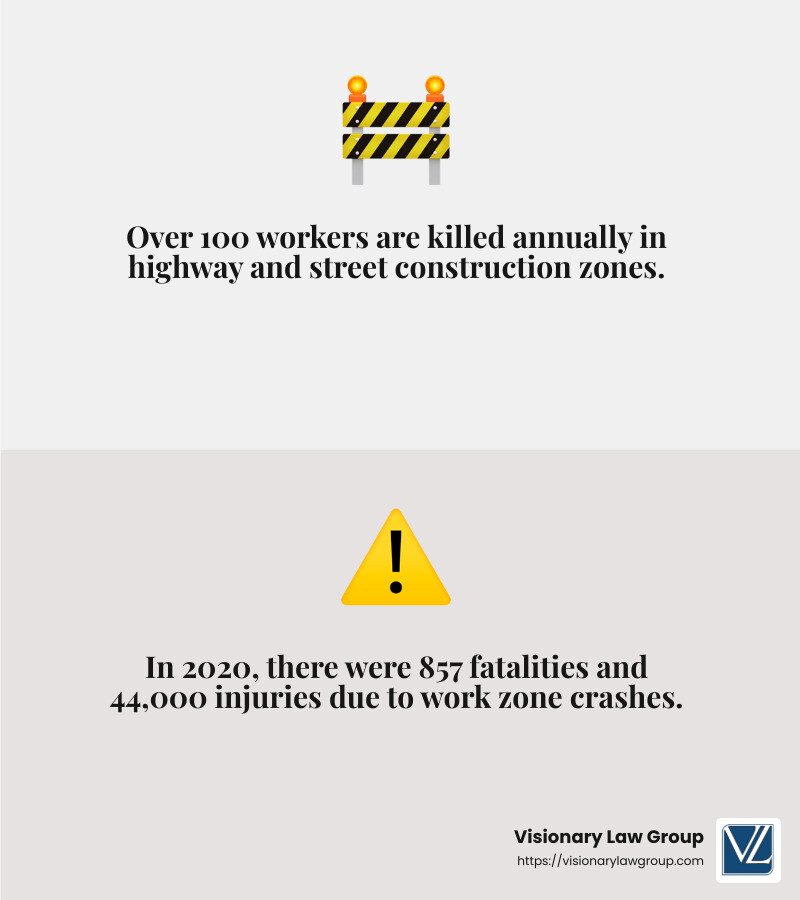 Over 100 workers are killed annually in highway and street construction zones.

In 2020, there were 857 fatalities and 44,000 injuries due to work zone crashes.

Visionary Law Group
https://visionarylawgroup.com

VL