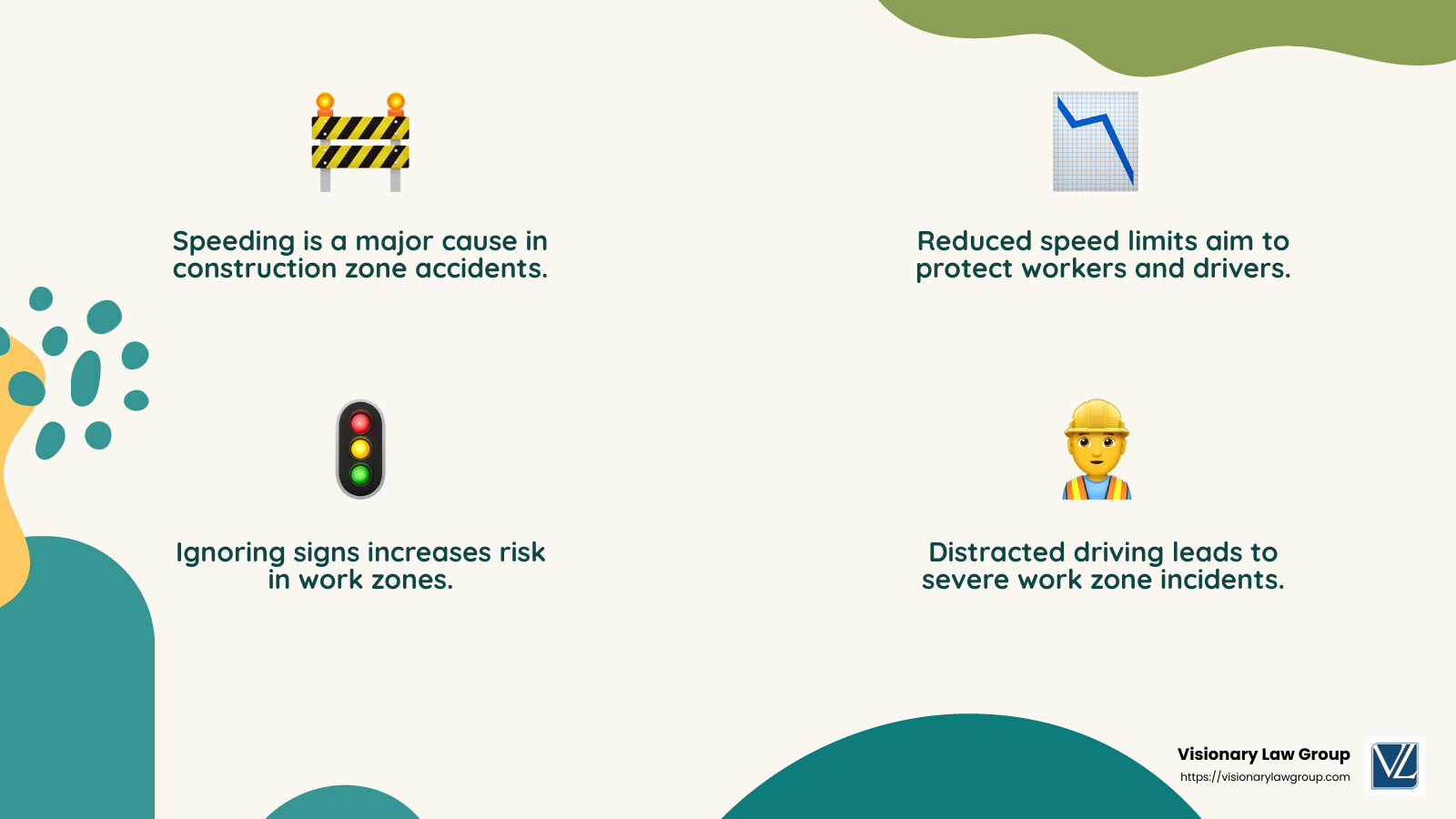 Speeding is a major cause in construction zone accidents.

Reduced speed limits aim to protect workers and drivers.

Ignoring signs increases risk in work zones.

Distracted driving leads to severe work zone incidents.

Visionary Law Group
https://visionarylawgroup.com

VL