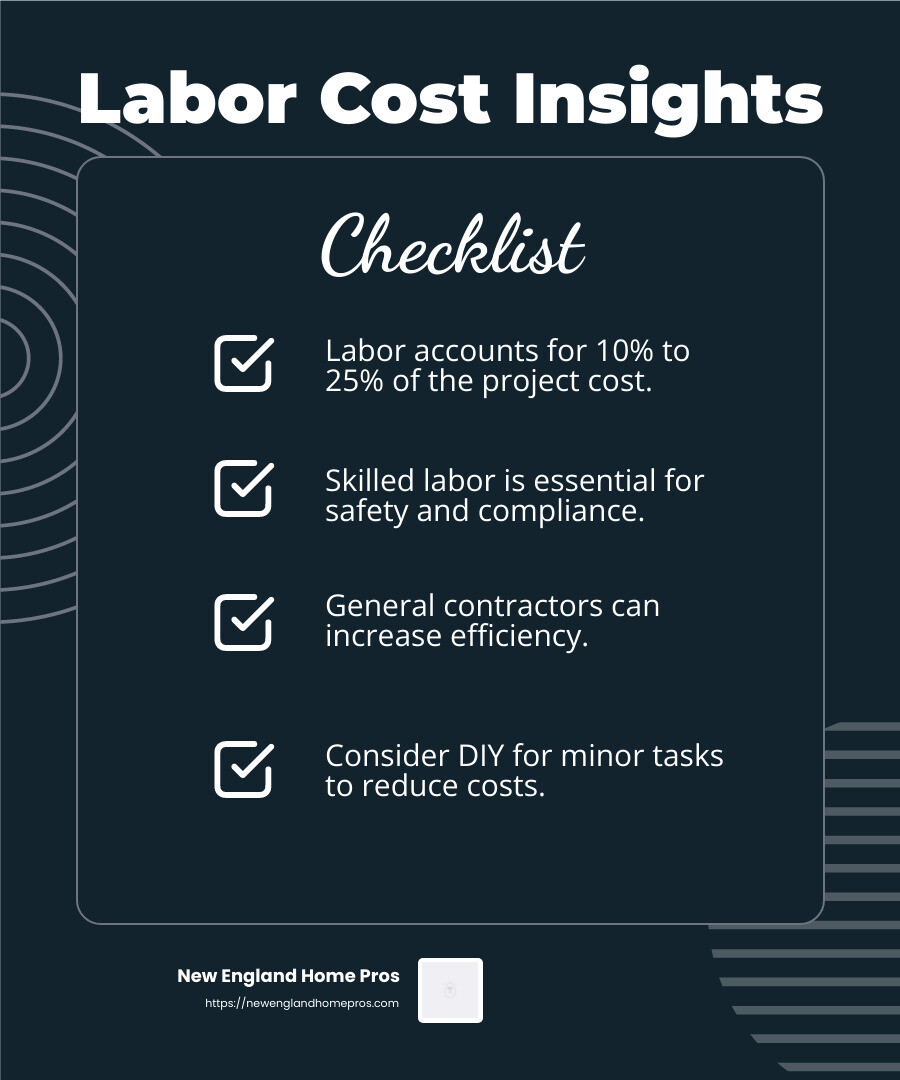 Labor Cost Insights

Checklist

Labor accounts for 10% to 25% of the project cost.

Skilled labor is essential for safety and compliance.

General contractors can increase efficiency.

Consider DIY for minor tasks to reduce costs.

New England Home Pros
https://newenglandhomepros.com