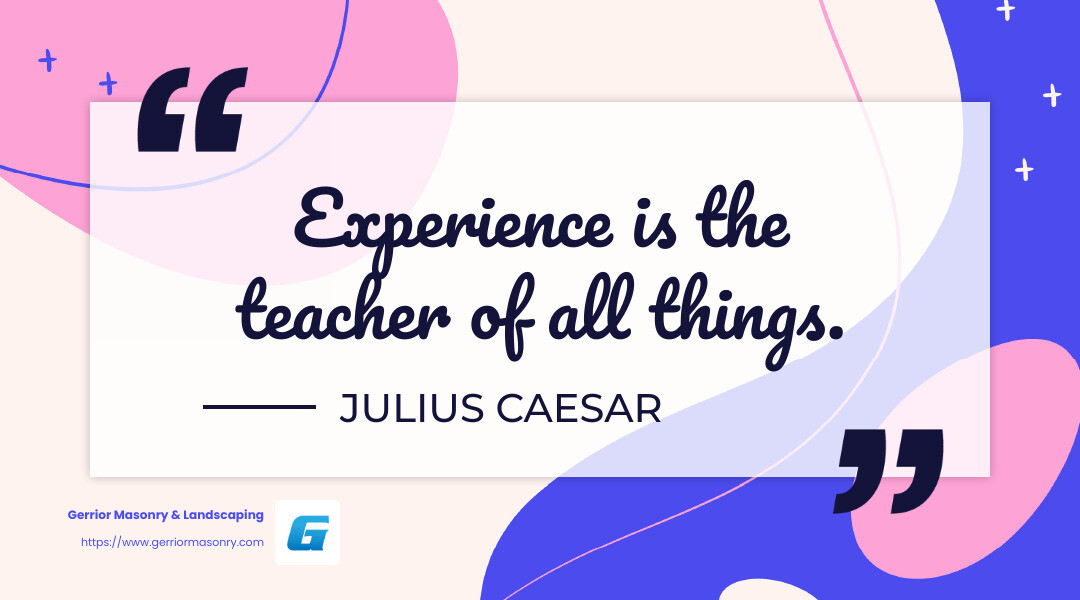 “

Experience is the teacher of all things.

JULIUS CAESAR

”

Gerrior Masonry & Landscaping
https://www.gerriormasonry.com

G