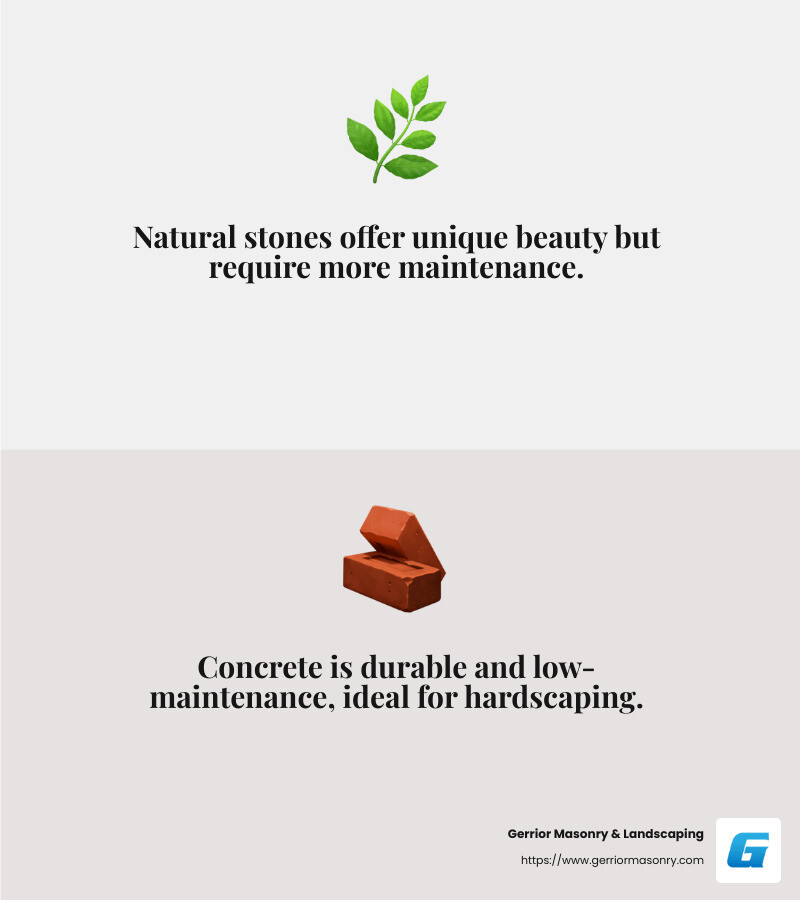 Natural stones offer unique beauty but require more maintenance.

Concrete is durable and low-maintenance, ideal for hardscaping.

Gerrior Masonry & Landscaping
https://www.gerriormasonry.com

G